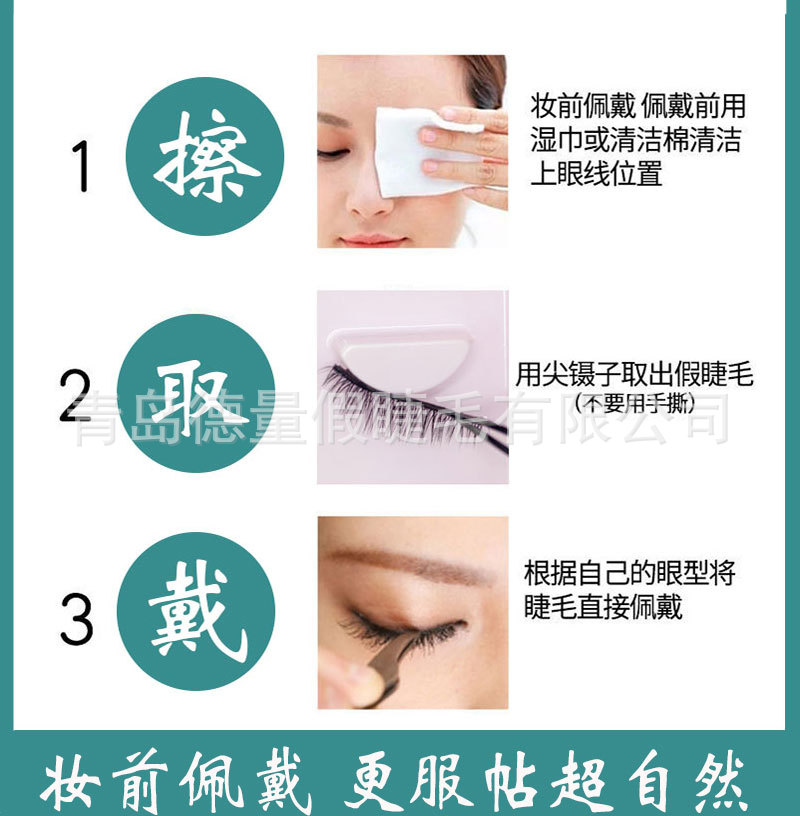 1 擦

妆前佩戴 佩戴前用湿巾或清洁棉清洁上眼线位置

2 取

用尖镊子取出假睫毛
（不要用手撕）

青岛德量假睫毛有限公司

3 戴

根据自己的眼型将睫毛直接佩戴

妆前佩戴 更服帖超自然