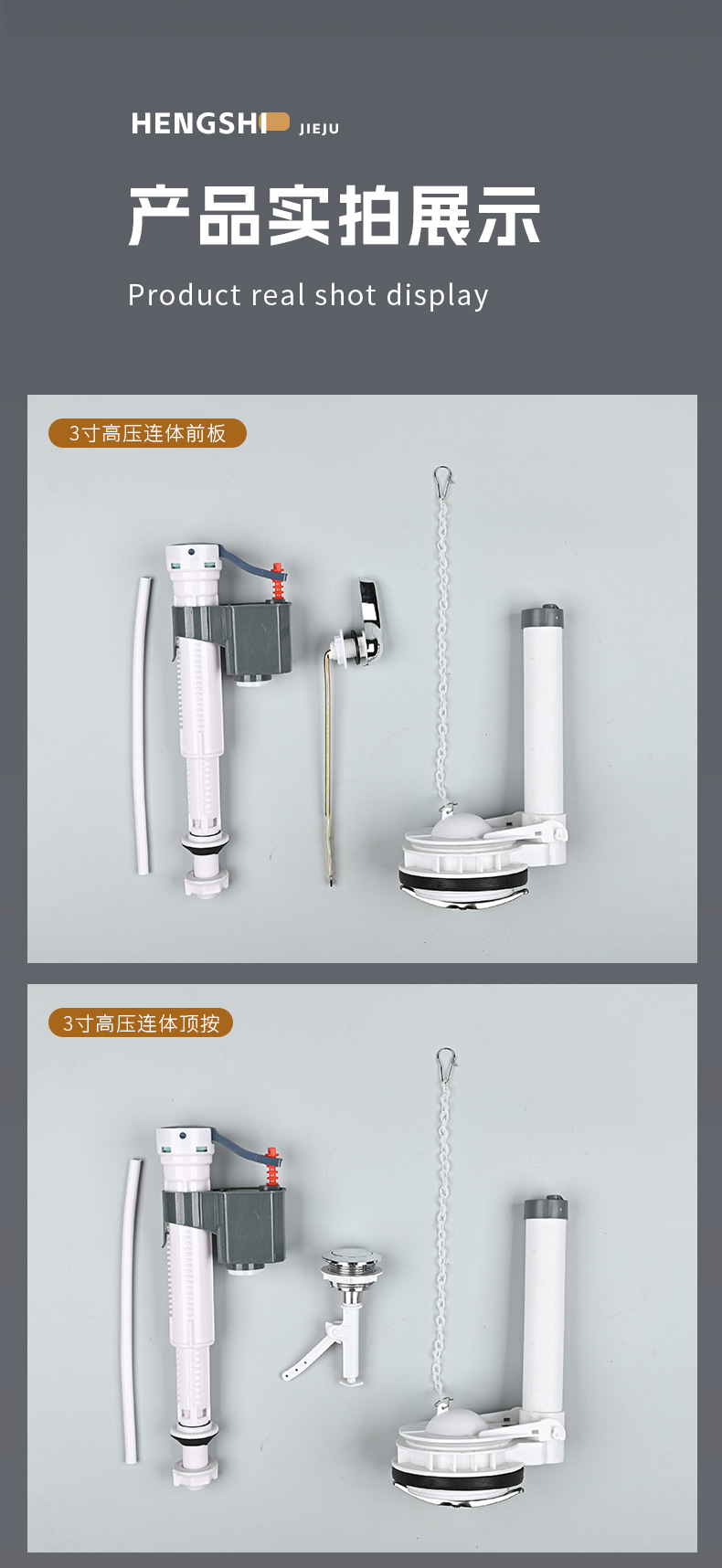 HENGSHI JIEJU

产品实拍展示

Product real shot display

3寸高压连体前板

3寸高压连体顶按