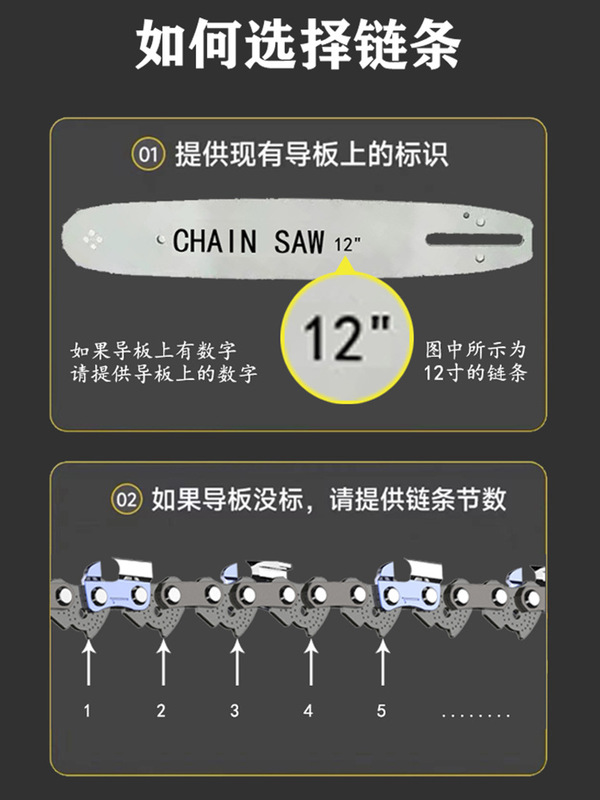 如何选择链条

01 提供现有导板上的标识

CHAIN SAW 12"

12"

如果导板上有数字
请提供导板上的数字

图中所示为
12寸的链条

02 如果导板没标，请提供链条节数

1 2 3 4 5 ........