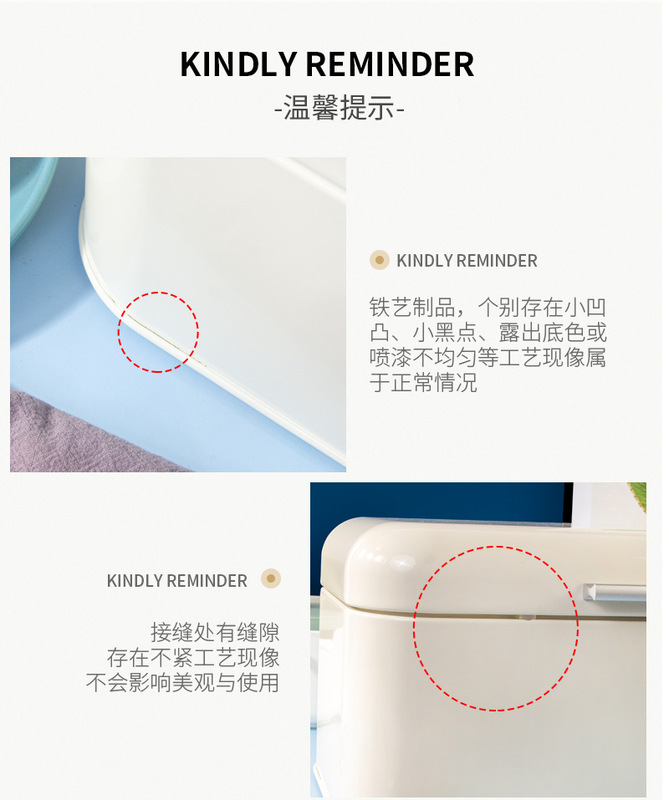 KINDLY REMINDER
-温馨提示-

KINDLY REMINDER

铁艺制品，个别存在小凹凸、小黑点、露出底色或喷漆不均匀等工艺现像属于正常情况

KINDLY REMINDER

接缝处有缝隙
存在不紧工艺现像
不会影响美观与使用