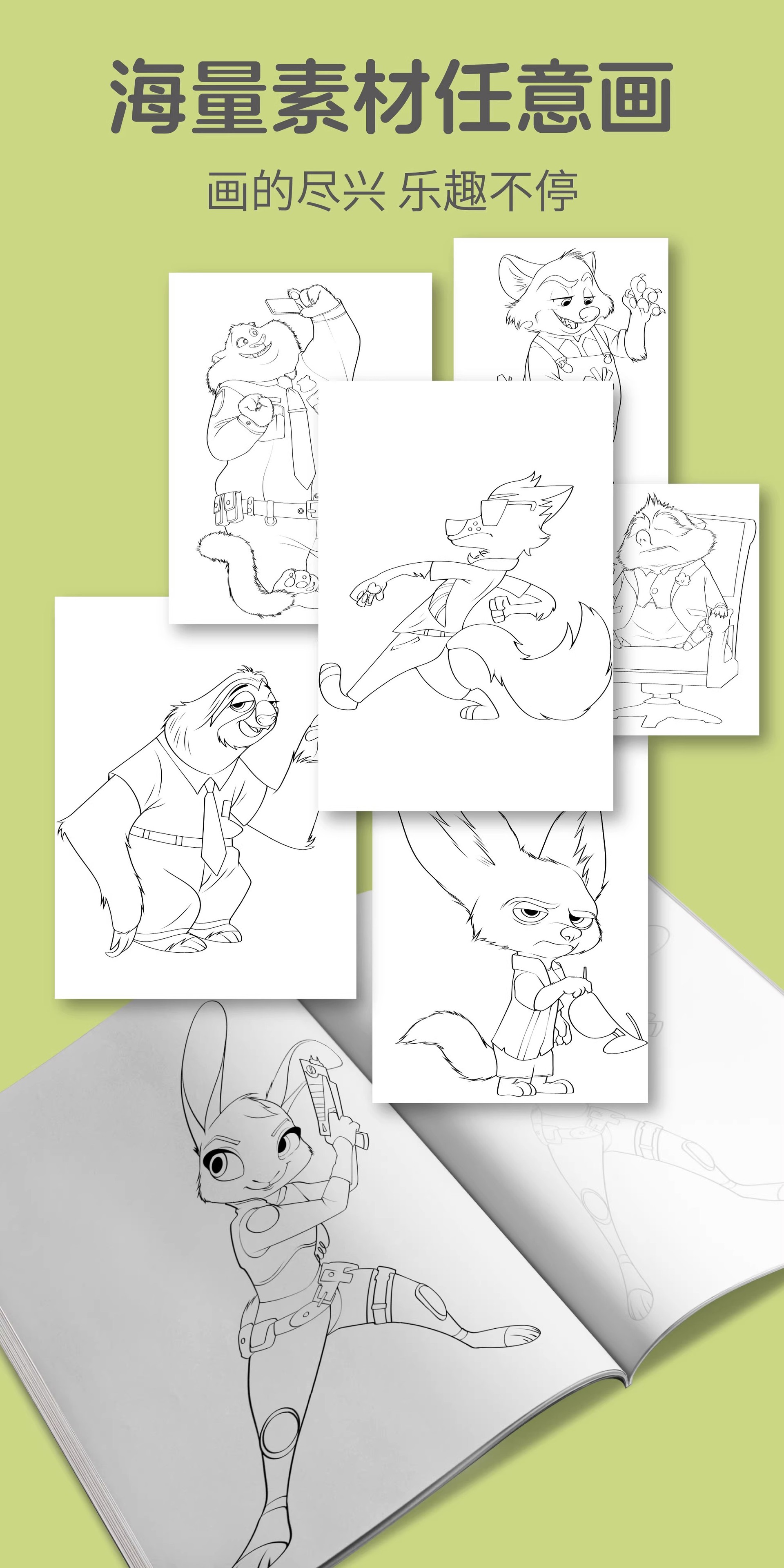 海量素材任意画

画的尽兴 乐趣不停