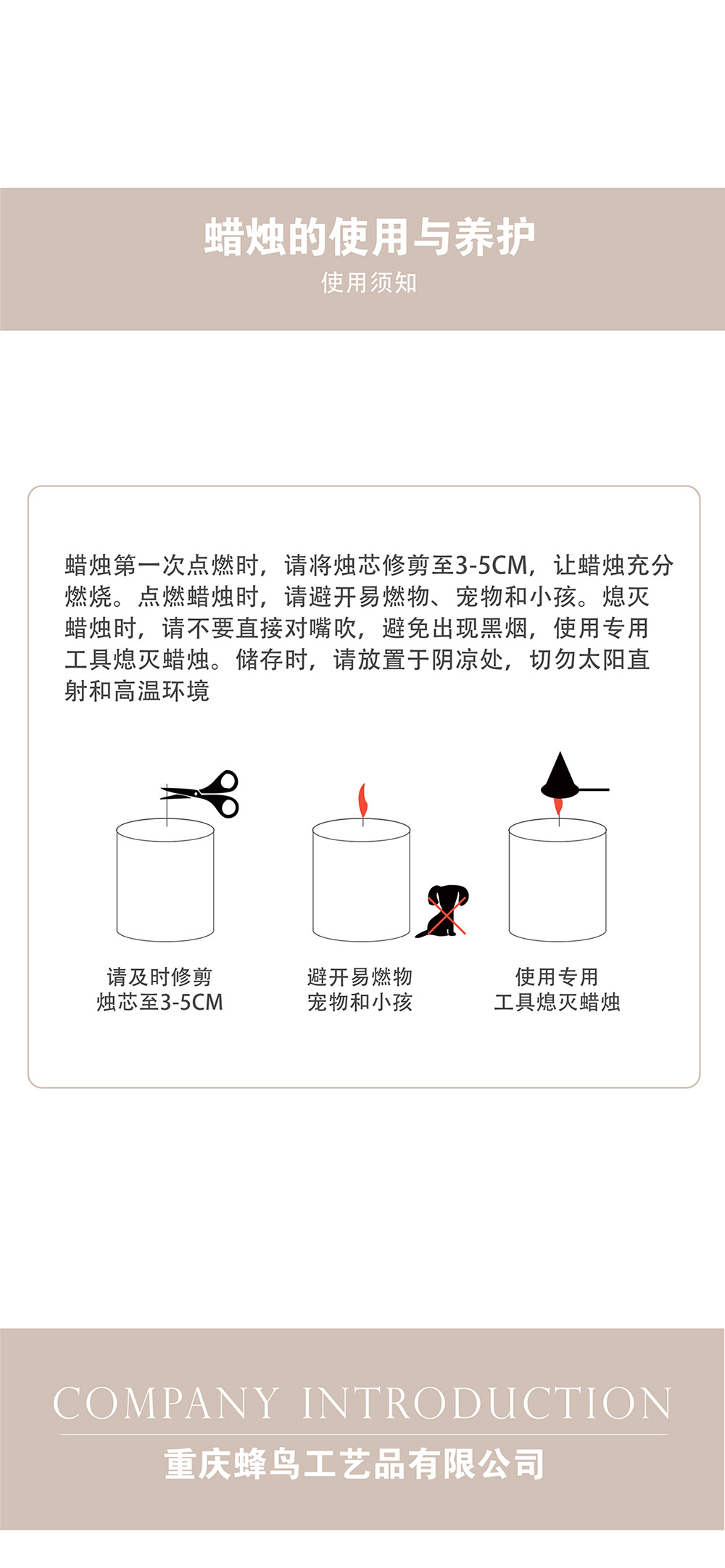 蜡烛的使用与养护
使用须知

蜡烛第一次点燃时，请将烛芯修剪至3-5CM，让蜡烛充分燃烧。点燃蜡烛时，请避开易燃物、宠物和小孩。熄灭蜡烛时，请不要直接对嘴吹，避免出现黑烟，使用专用工具熄灭蜡烛。储存时，请放置于阴凉处，切勿太阳直射和高温环境

请及时修剪
烛芯至3-5CM

避开易燃物
宠物和小孩

使用专用
工具熄灭蜡烛

COMPANY INTRODUCTION
重庆蜂鸟工艺品有限公司