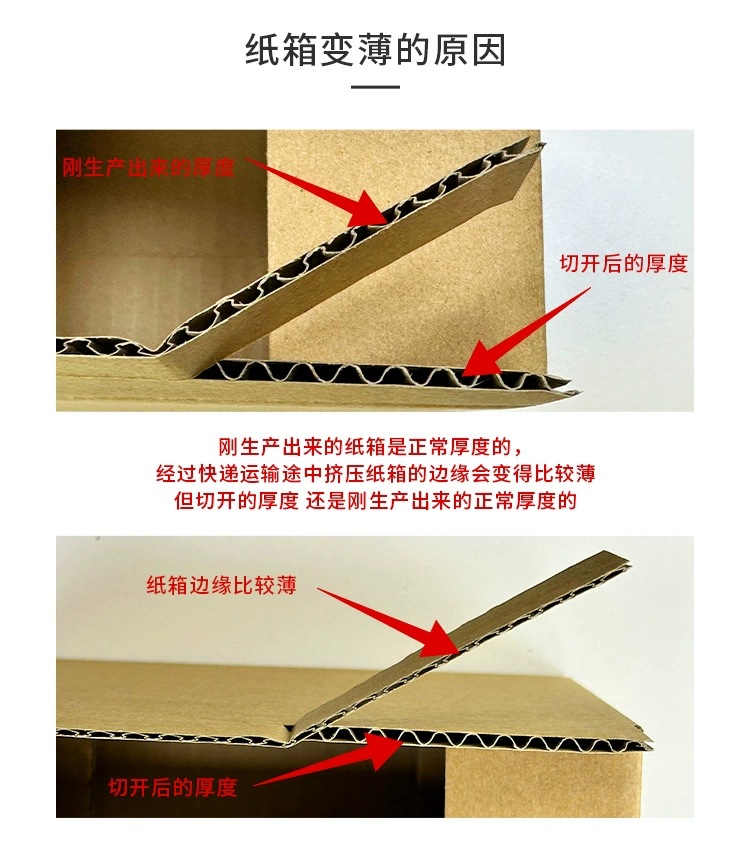 纸箱变薄的原因

刚生产出来的厚度

切开后的厚度

刚生产出来的纸箱是正常厚度的，
经过快递运输途中挤压纸箱的边缘会变得比较薄
但切开的厚度 还是刚生产出来的正常厚度的

纸箱边缘比较薄

切开后的厚度