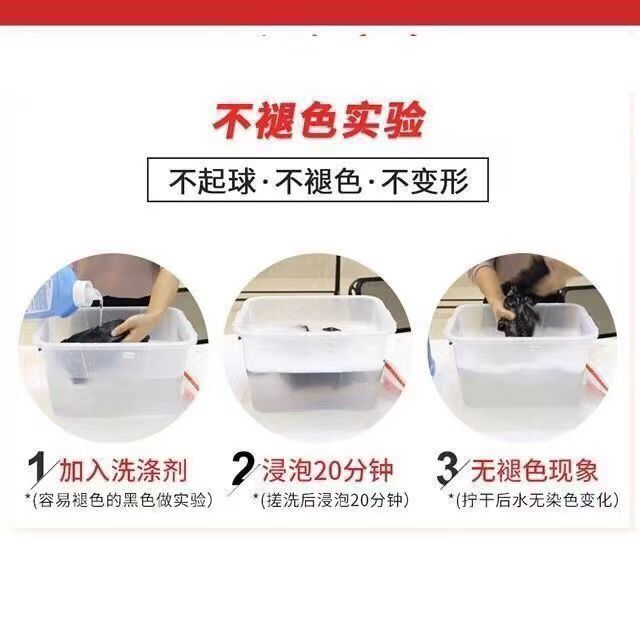 不褪色实验

不起球·不褪色·不变形

1 加入洗涤剂
*(容易褪色的黑色做实验)

2 浸泡20分钟
*(搓洗后浸泡20分钟)

3 无褪色现象
*(拧干后水无染色变化)