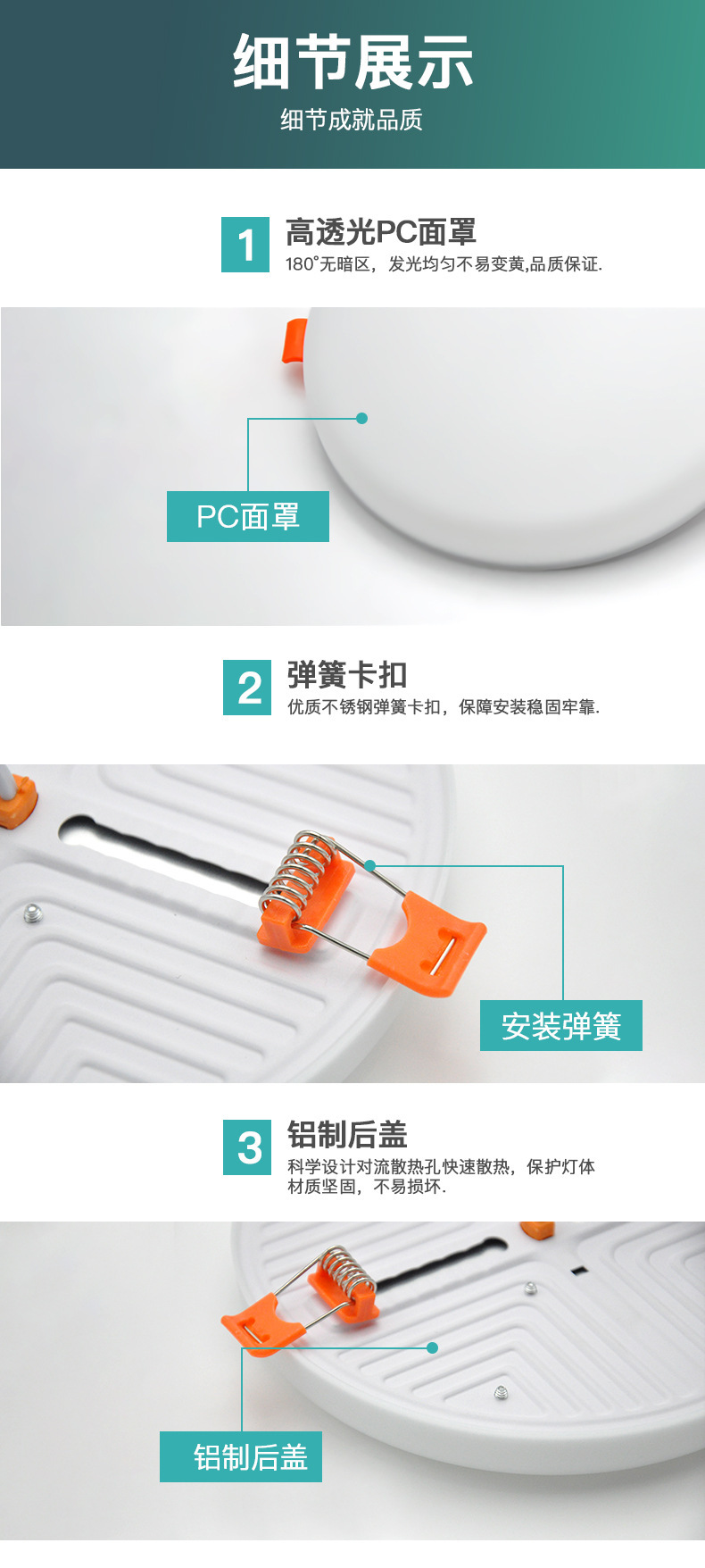 细节展示

细节成就品质

1 高透光PC面罩

180°无暗区，发光均匀不易变黄,品质保证.

PC面罩

2 弹簧卡扣

优质不锈钢弹簧卡扣，保障安装稳固牢靠.

安装弹簧

3 铝制后盖

科学设计对流散热孔快速散热，保护灯体材质坚固，不易损坏.

铝制后盖