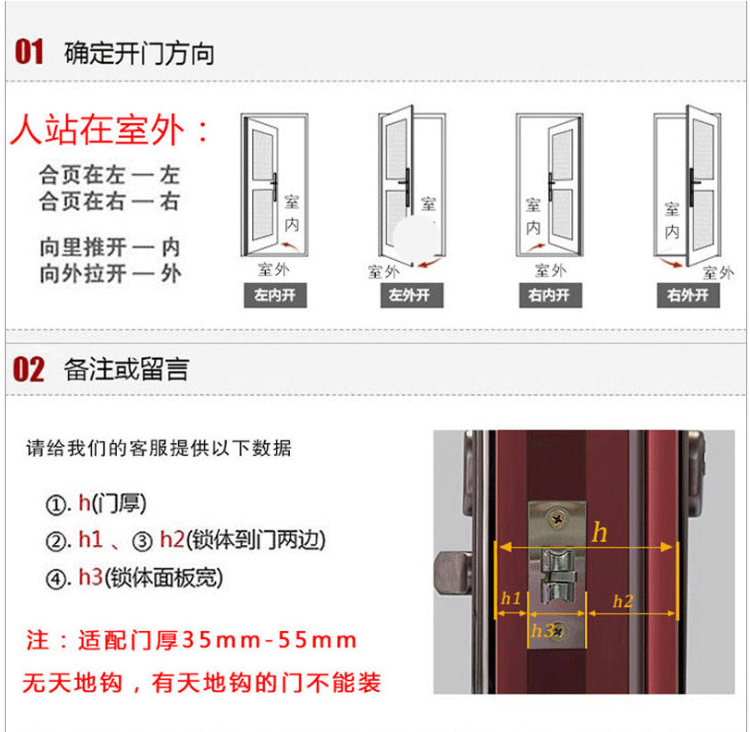 01 确定开门方向

人站在室外：

合页在左 — 左
合页在右 — 右

向里推开 — 内
向外拉开 — 外

室内
室外
左内开

室
室外
左外开

室内
室外
右内开

室内
室外
右外开

02 备注或留言

请给我们的客服提供以下数据

①. h(门厚)
②. h1 、③ h2(锁体到门两边)
④. h3(锁体面板宽)

注：适配门厚35mm-55mm
无天地钩，有天地钩的门不能装

h
h1
h2
h3