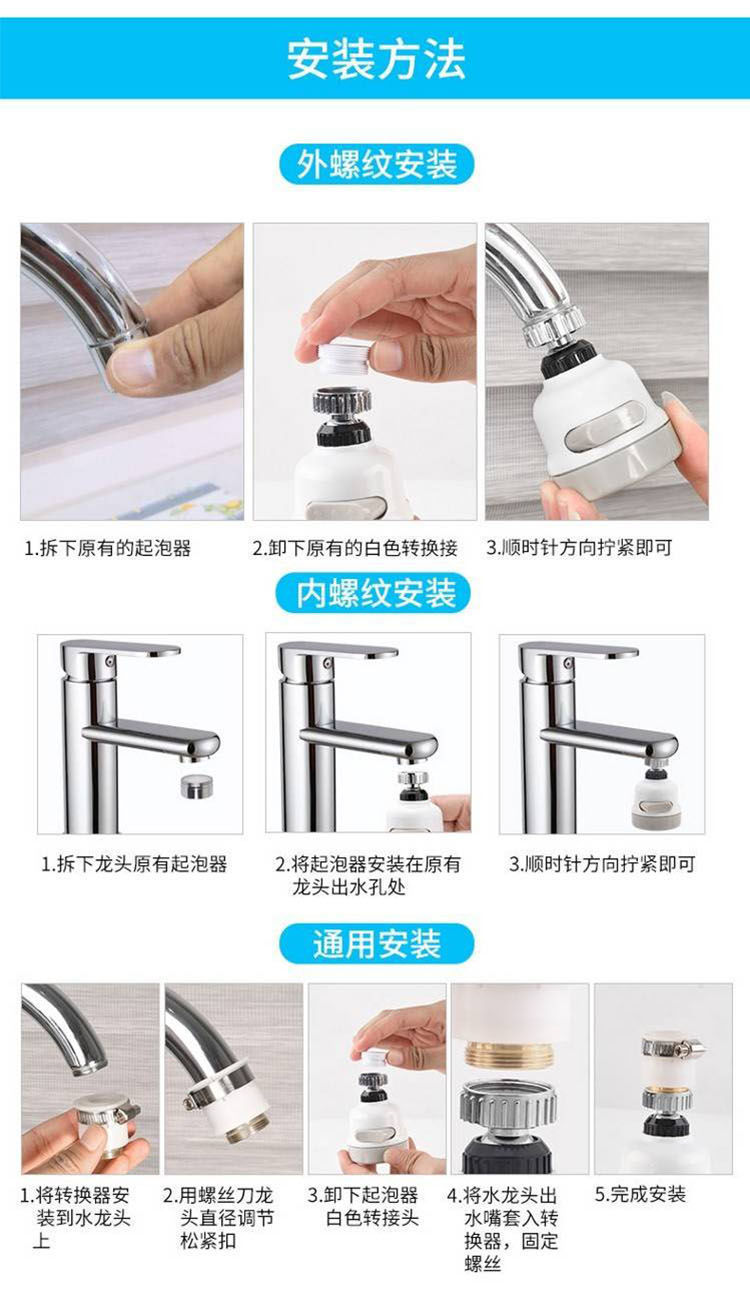 安装方法

外螺纹安装

1.拆下原有的起泡器

2.卸下原有的白色转换接

3.顺时针方向拧紧即可

内螺纹安装

1.拆下龙头原有起泡器

2.将起泡器安装在原有龙头出水孔处

3.顺时针方向拧紧即可

通用安装

1.将转换器安装到水龙头上

2.用螺丝刀龙头直径调节松紧扣

3.卸下起泡器白色转接头

4.将水龙头出水嘴套入转换器，固定螺丝

5.完成安装