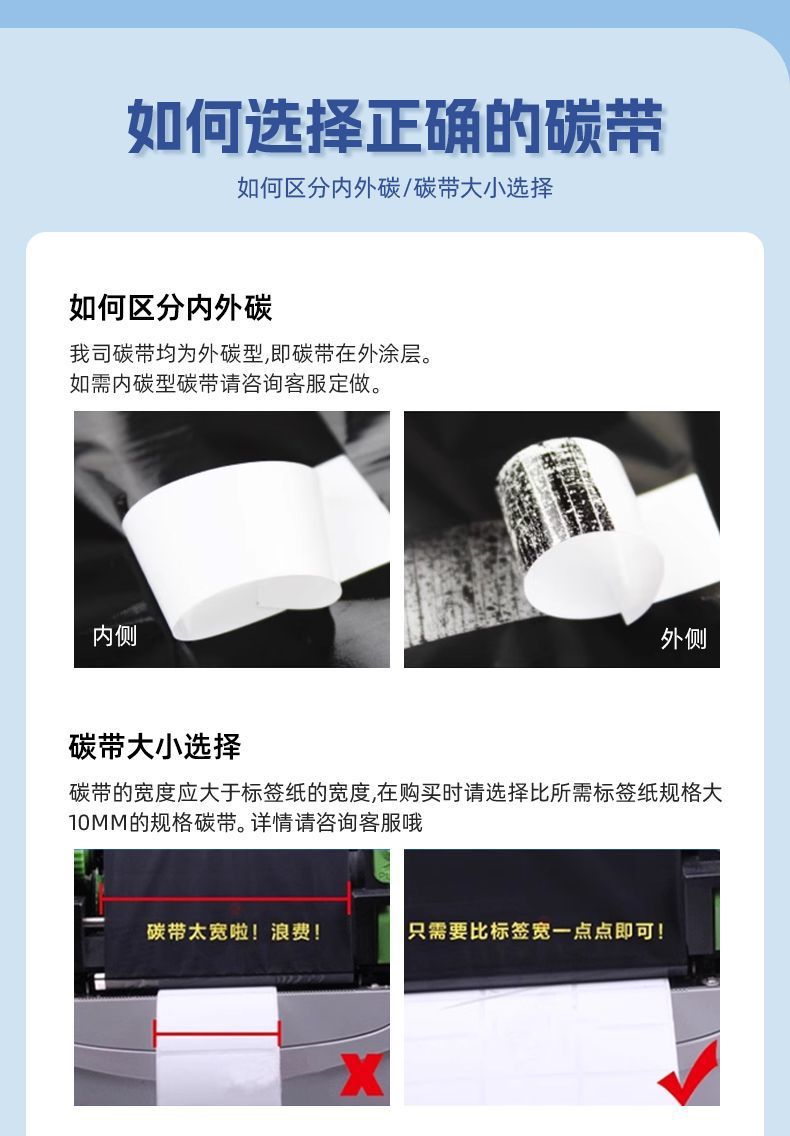 如何选择正确的碳带

如何区分内外碳/碳带大小选择

如何区分内外碳

我司碳带均为外碳型,即碳带在外涂层。
如需内碳型碳带请咨询客服定做。

内侧

外侧

碳带大小选择

碳带的宽度应大于标签纸的宽度,在购买时请选择比所需标签纸规格大10MM的规格碳带。详情请咨询客服哦

碳带太宽啦!浪费!

只需要比标签宽一点点即可!