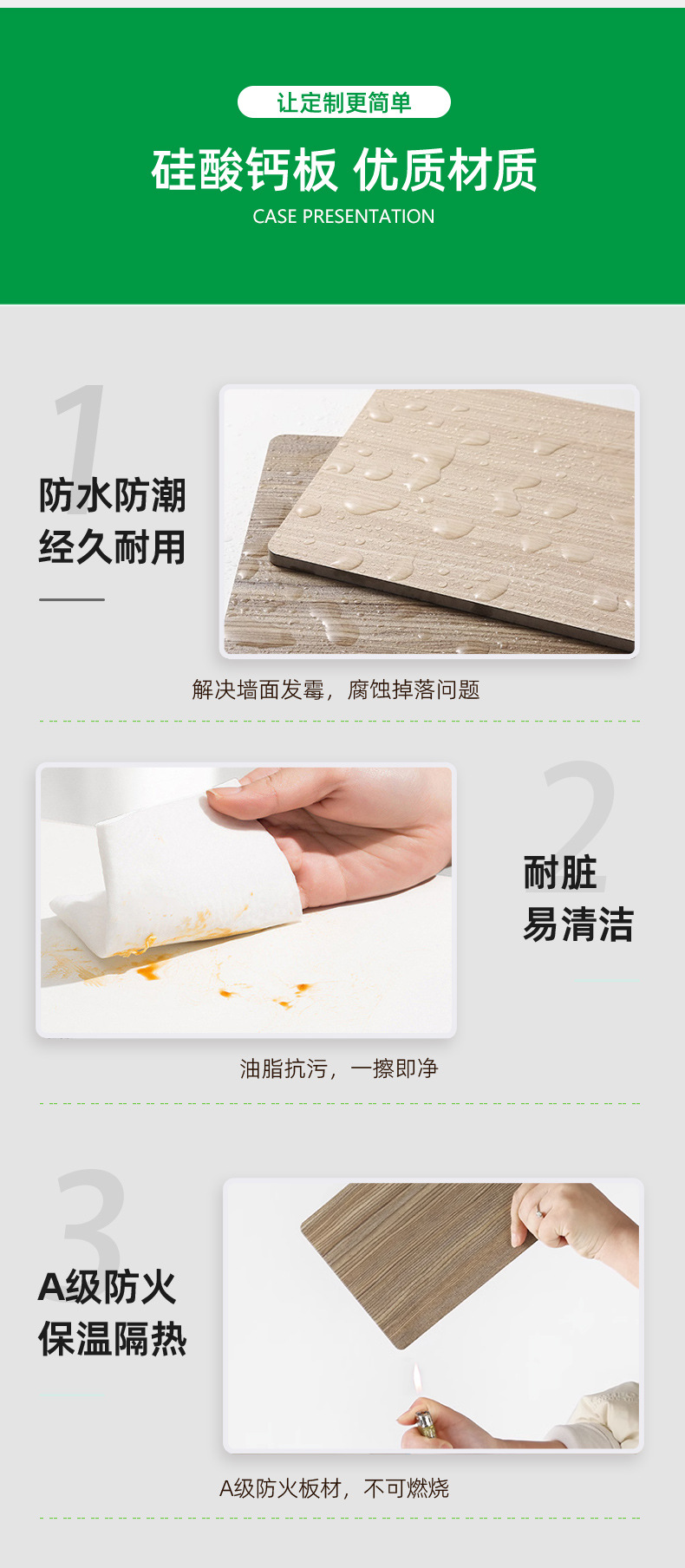 让定制更简单

硅酸钙板 优质材质

CASE PRESENTATION

1

防水防潮
经久耐用

解决墙面发霉，腐蚀掉落问题

2

耐脏
易清洁

油脂抗污，一擦即净

3

A级防火
保温隔热

A级防火板材，不可燃烧