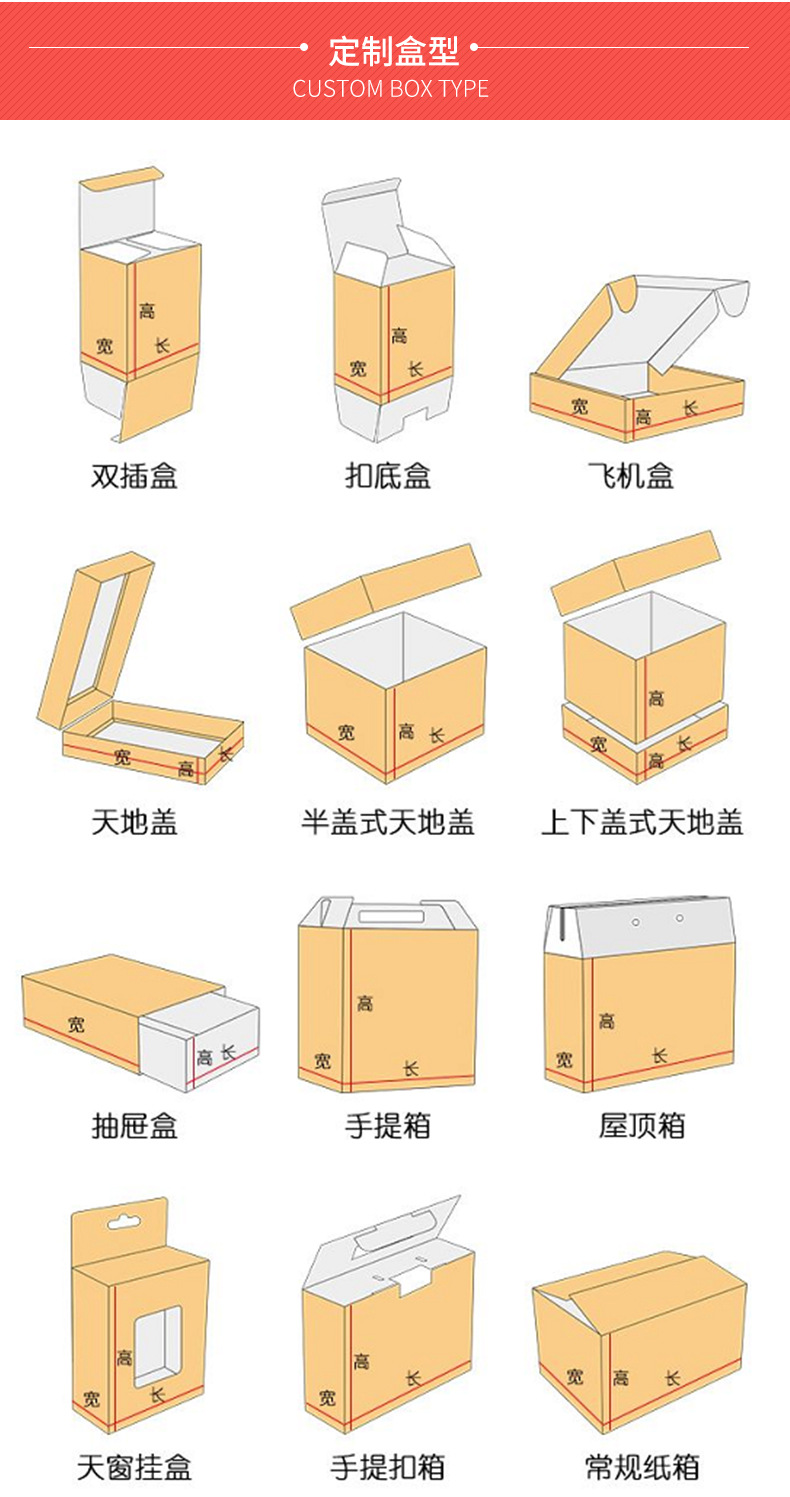 定制盒型
CUSTOM BOX TYPE

高
宽
长
双插盒

高
宽
长
扣底盒

宽
高
长
飞机盒

宽
高
长
天地盖

宽
高
长
半盖式天地盖

高
宽
高
长
上下盖式天地盖

宽
高
长
抽屉盒

高
宽
长
手提箱

高
宽
长
屋顶箱

高
宽
长
天窗挂盒

高
宽
长
手提扣箱

宽
高
长
常规纸箱