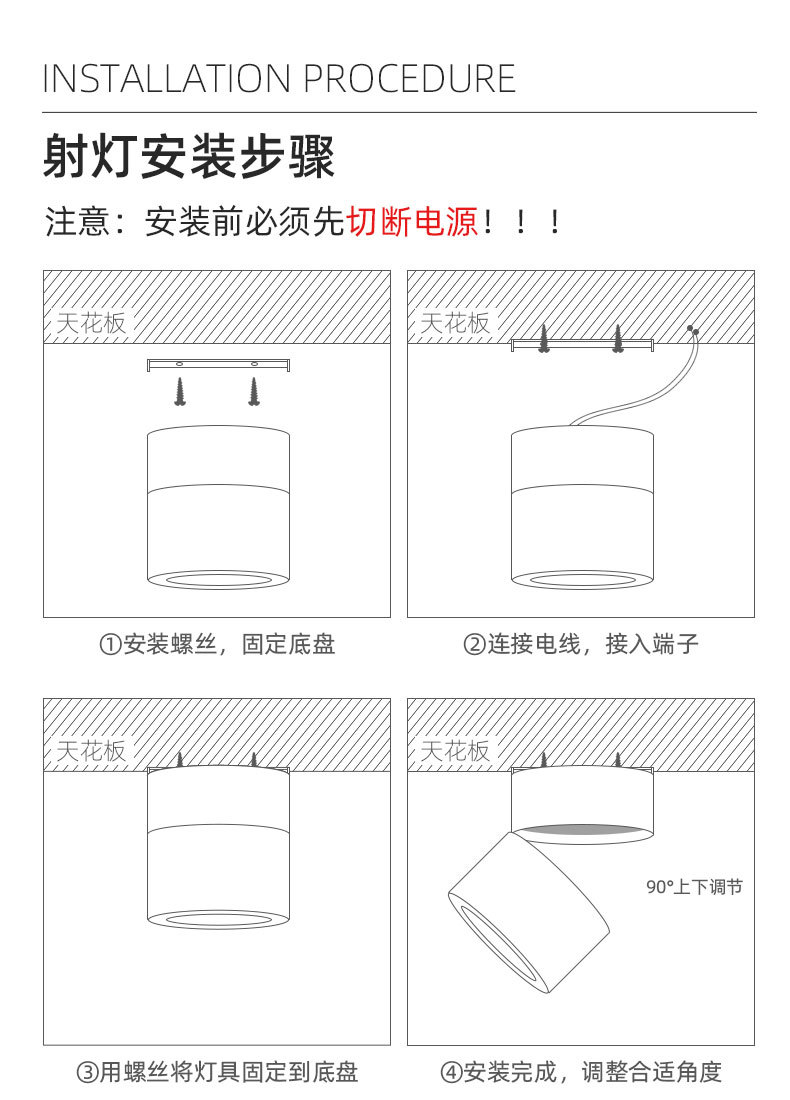 INSTALLATION PROCEDURE

射灯安装步骤

注意：安装前必须先切断电源！！！

天花板

①安装螺丝，固定底盘

天花板

②连接电线，接入端子

天花板

③用螺丝将灯具固定到底盘

天花板

90°上下调节

④安装完成，调整合适角度