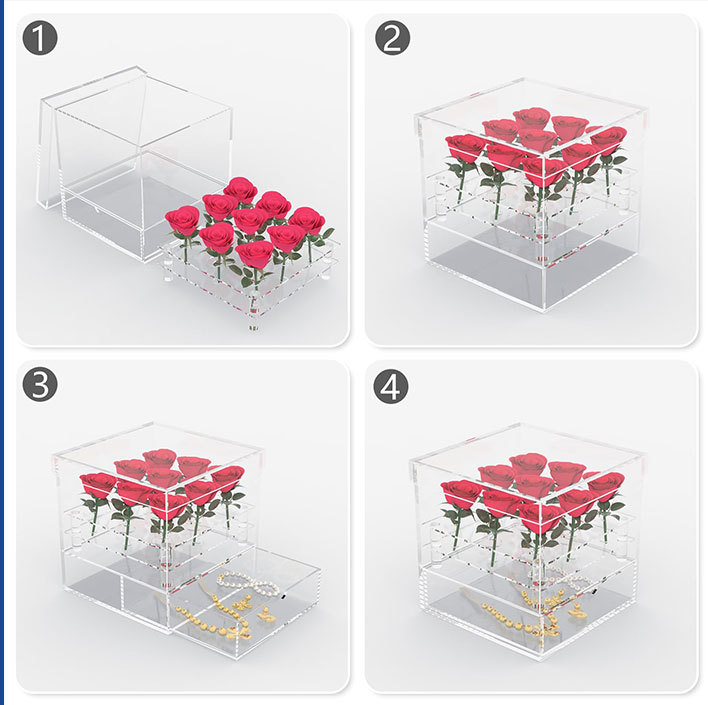 1

2

3

4