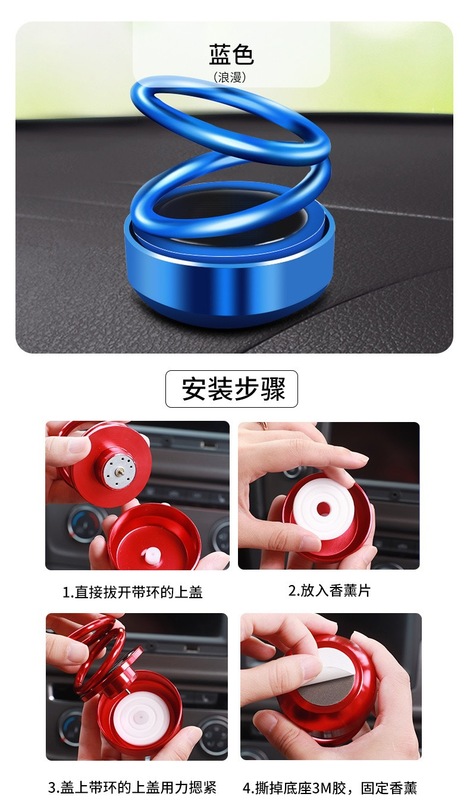 蓝色
(浪漫)

安装步骤

1.直接拔开带环的上盖

2.放入香薰片

3.盖上带环的上盖用力摁紧

4.撕掉底座3M胶，固定香薰