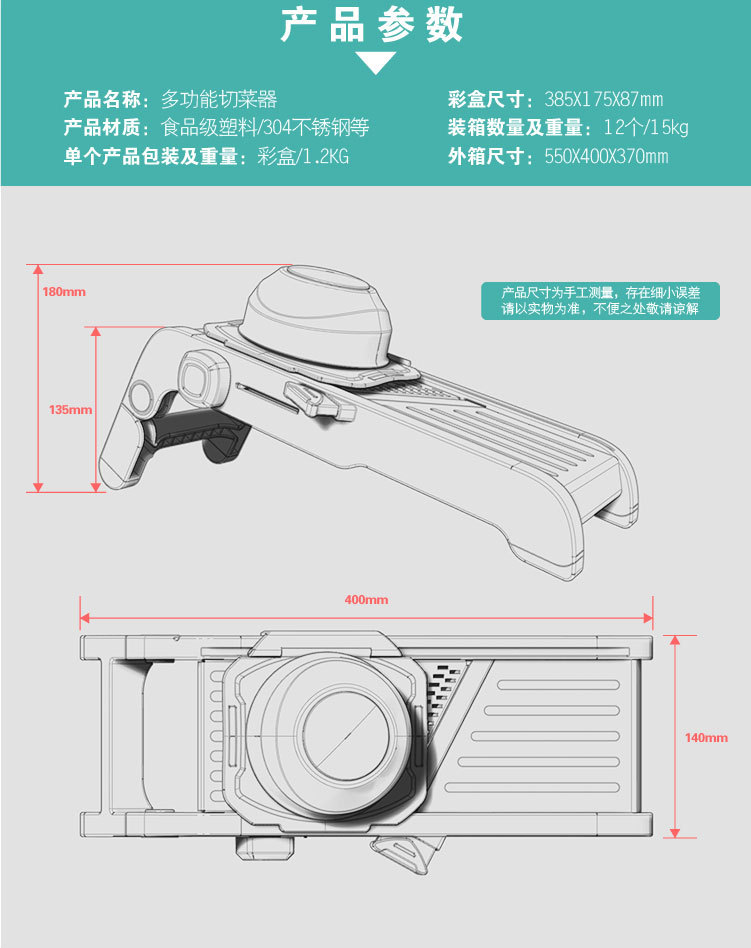 产品参数

产品名称：多功能切菜器
产品材质：食品级塑料/304不锈钢等
单个产品包装及重量：彩盒/1.2KG

彩盒尺寸：385X175X87mm
装箱数量及重量：12个/15kg
外箱尺寸：550X400X370mm

产品尺寸为手工测量，存在细小误差
请以实物为准，不便之处敬请谅解

180mm

135mm

400mm

140mm