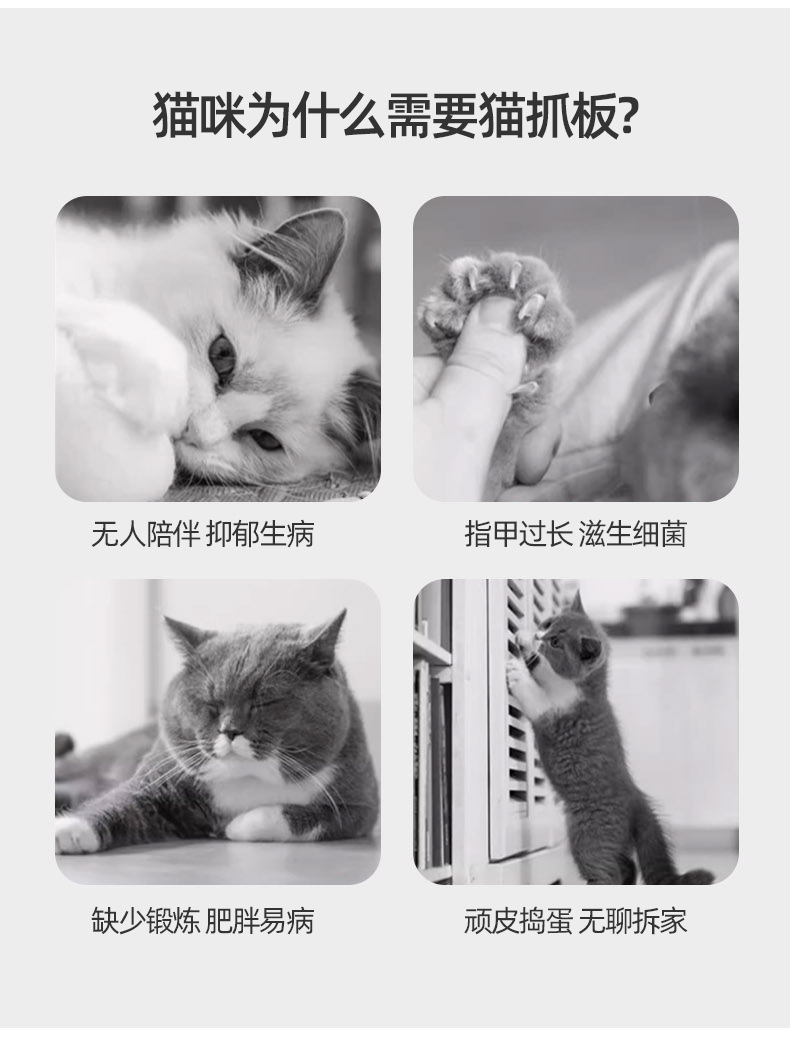 猫咪为什么需要猫抓板?

无人陪伴 抑郁生病

指甲过长 滋生细菌

缺少锻炼 肥胖易病

顽皮捣蛋 无聊拆家