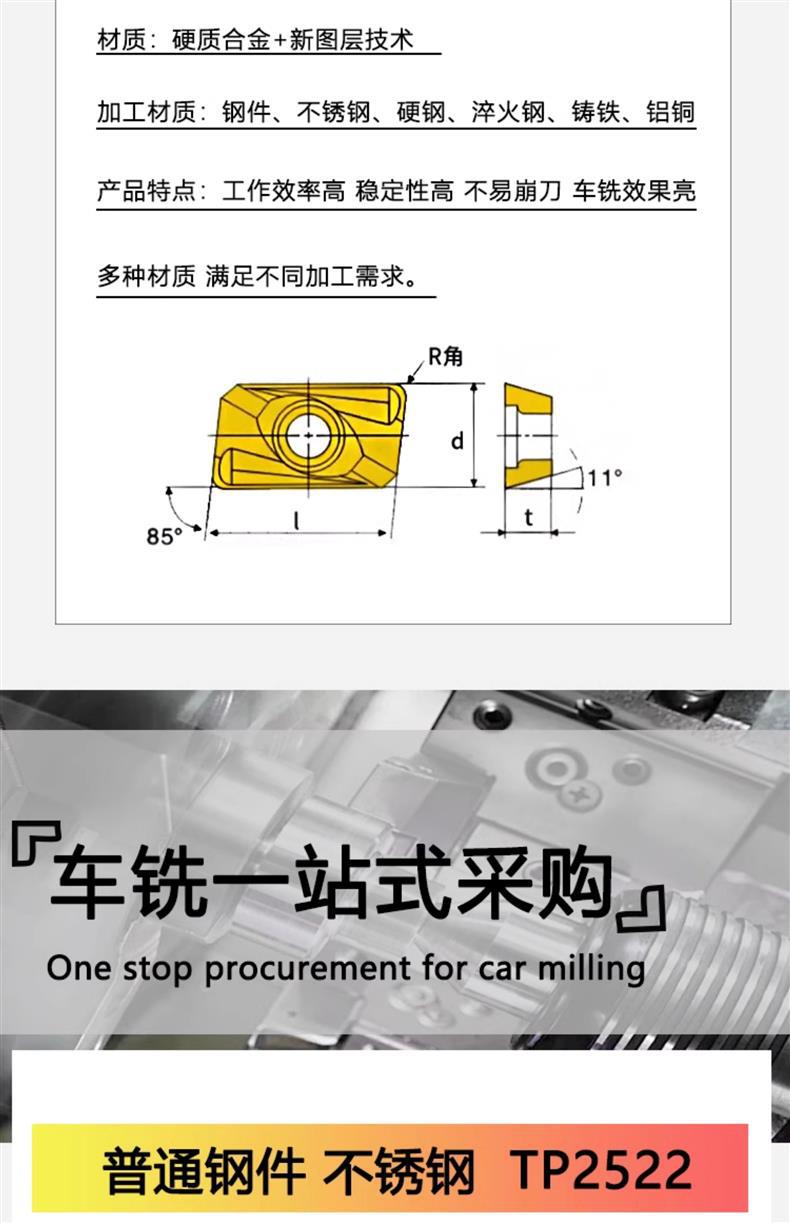 材质：硬质合金+新图层技术

加工材质：钢件、不锈钢、硬钢、淬火钢、铸铁、铝铜

产品特点：工作效率高 稳定性高 不易崩刀 车铣效果亮

多种材质 满足不同加工需求。

R角

d

11°

85°

l

t

『车铣一站式采购』

One stop procurement for car milling

普通钢件 不锈钢 TP2522