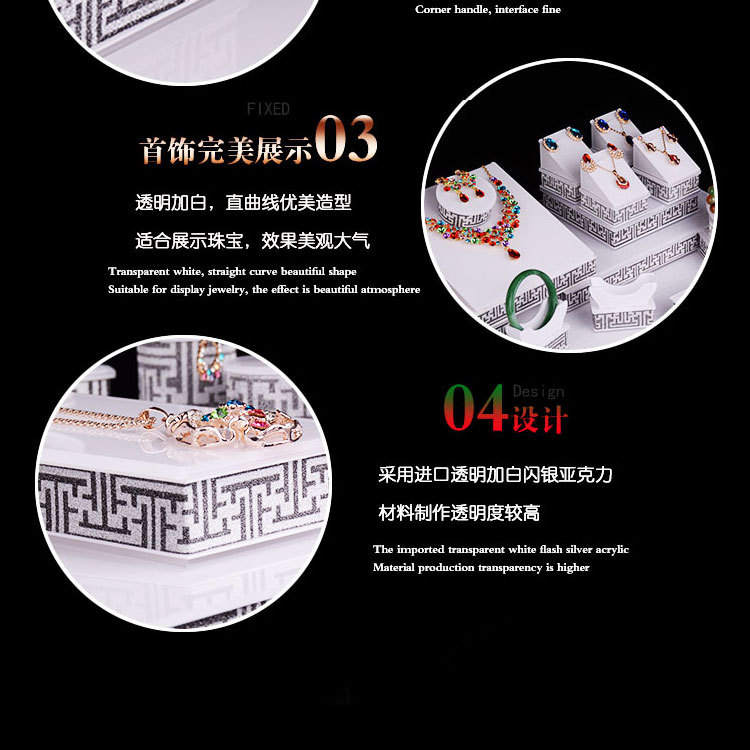 Corner handle, interface fine

FIXED
首饰完美展示03

透明加白，直曲线优美造型

适合展示珠宝，效果美观大气

Transparent white, straight curve beautiful shape
Suitable for display jewelry, the effect is beautiful atmosphere

04 Design 设计

采用进口透明加白闪银亚克力

材料制作透明度较高

The imported transparent white flash silver acrylic
Material production transparency is higher