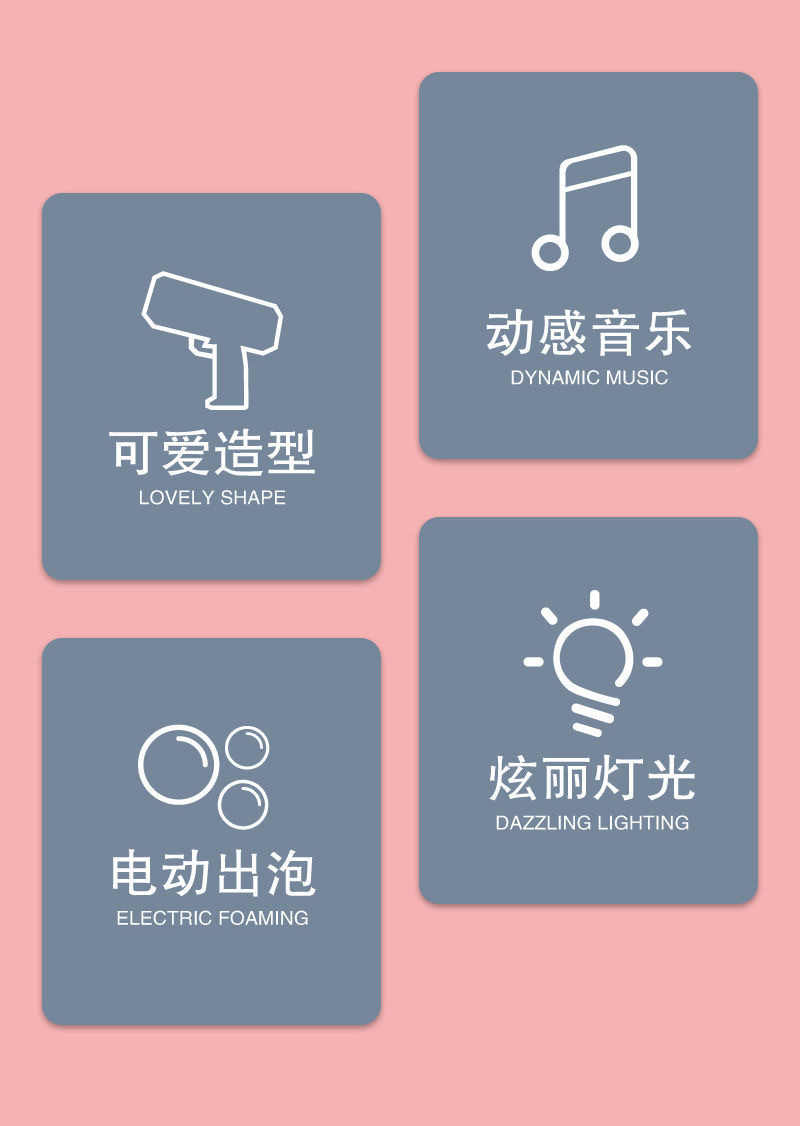 可爱造型
LOVELY SHAPE

电动出泡
ELECTRIC FOAMING

动感音乐
DYNAMIC MUSIC

炫丽灯光
DAZZLING LIGHTING