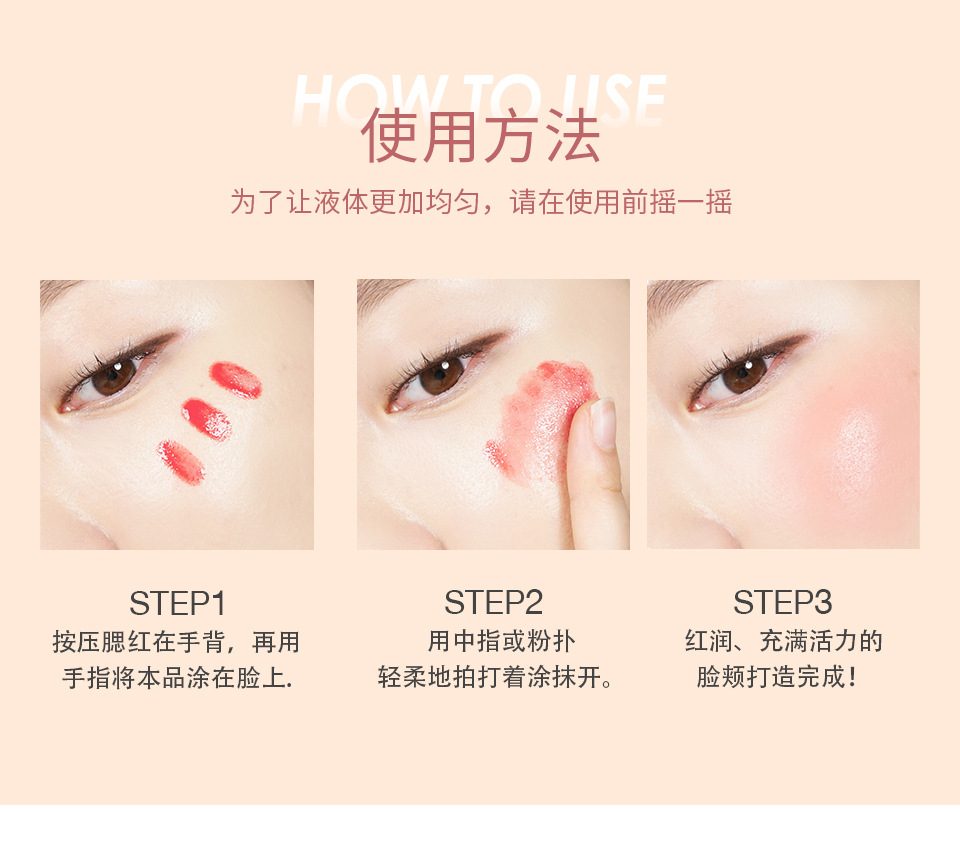 HOW TO USE
使用方法
为了让液体更加均匀，请在使用前摇一摇

STEP1
按压腮红在手背，再用手指将本品涂在脸上.

STEP2
用中指或粉扑轻柔地拍打着涂抹开。

STEP3
红润、充满活力的脸颊打造完成！