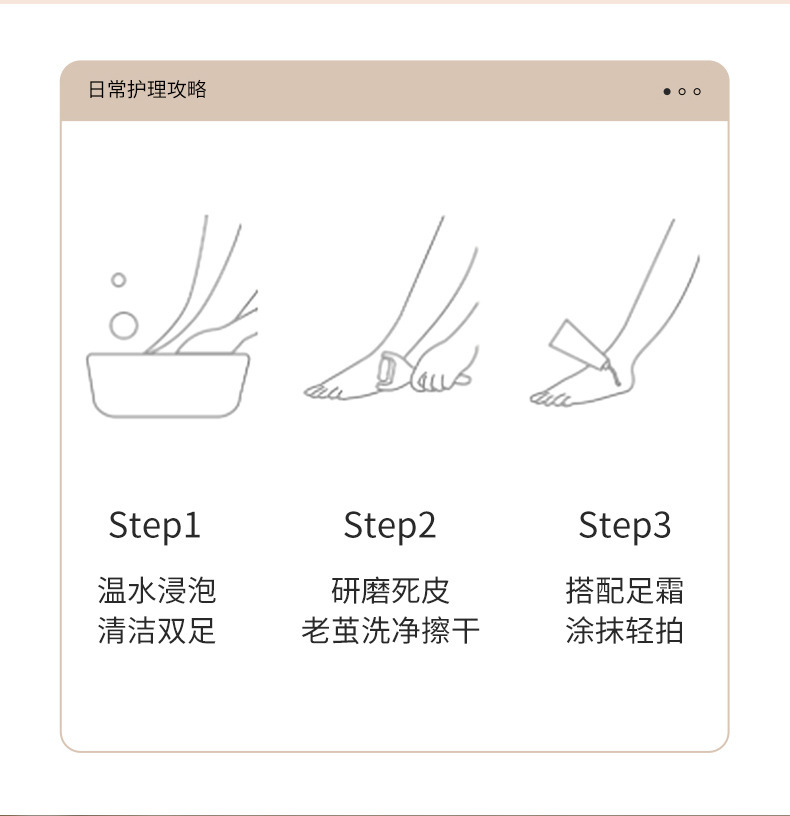 日常护理攻略

Step1
温水浸泡
清洁双足

Step2
研磨死皮
老茧洗净擦干

Step3
搭配足霜
涂抹轻拍