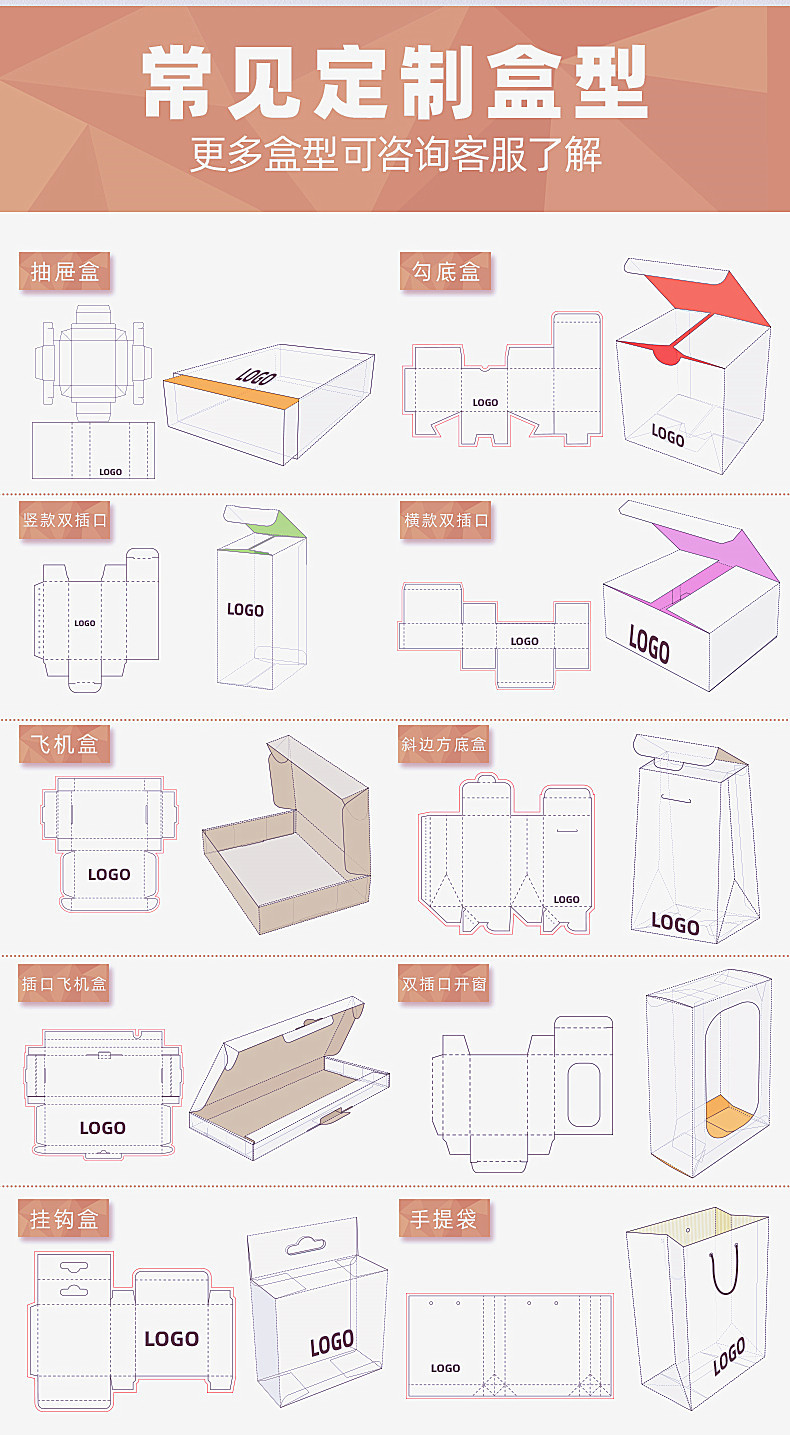 常见定制盒型

更多盒型可咨询客服了解

抽屉盒

LOGO

LOGO

勾底盒

LOGO

LOGO

竖款双插口

LOGO

LOGO

横款双插口

LOGO

LOGO

飞机盒

LOGO

斜边方底盒

LOGO

LOGO

插口飞机盒

LOGO

双插口开窗

挂钩盒

LOGO

LOGO

手提袋

LOGO

LOGO