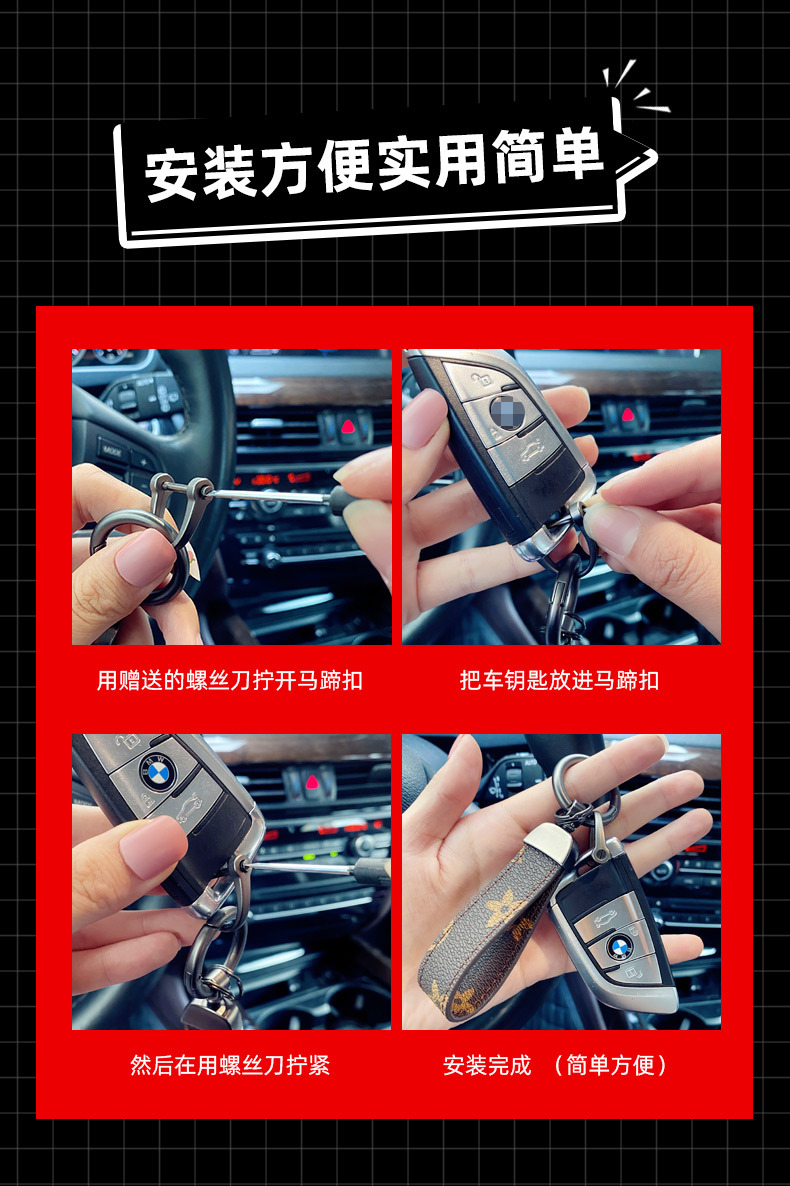 安装方便实用简单

用赠送的螺丝刀拧开马蹄扣

把车钥匙放进马蹄扣

然后在用螺丝刀拧紧

安装完成 （简单方便）