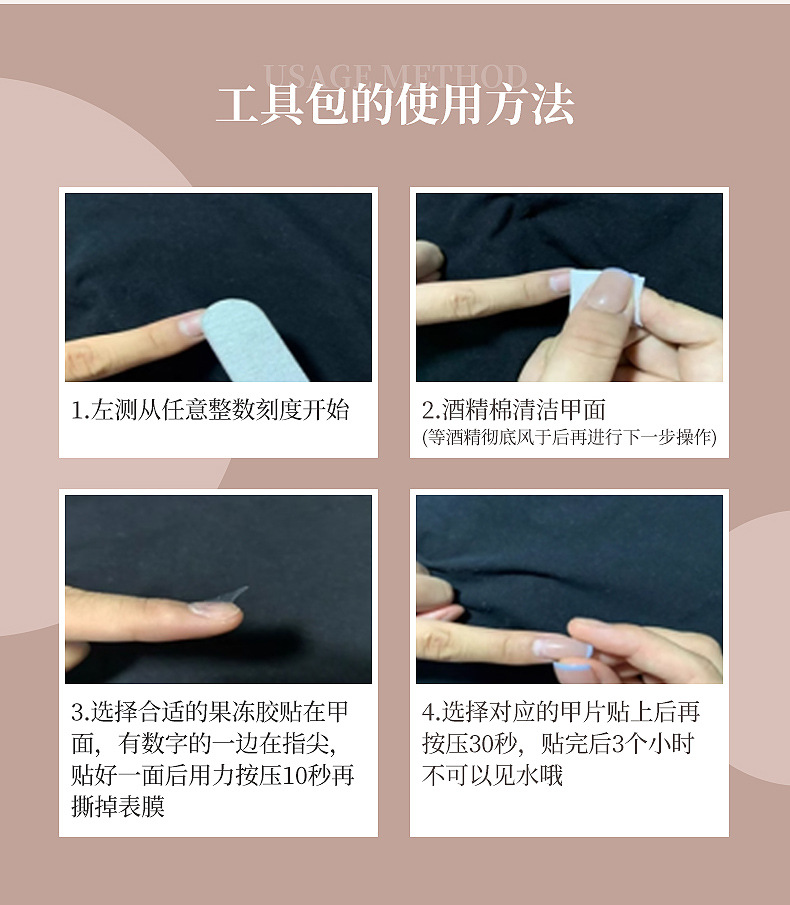 USAGE METHOD

工具包的使用方法

1.左测从任意整数刻度开始

2.酒精棉清洁甲面
(等酒精彻底风干后再进行下一步操作)

3.选择合适的果冻胶贴在甲面，有数字的一边在指尖，贴好一面后用力按压10秒再撕掉表膜

4.选择对应的甲片贴上后再按压30秒，贴完后3个小时不可以见水哦