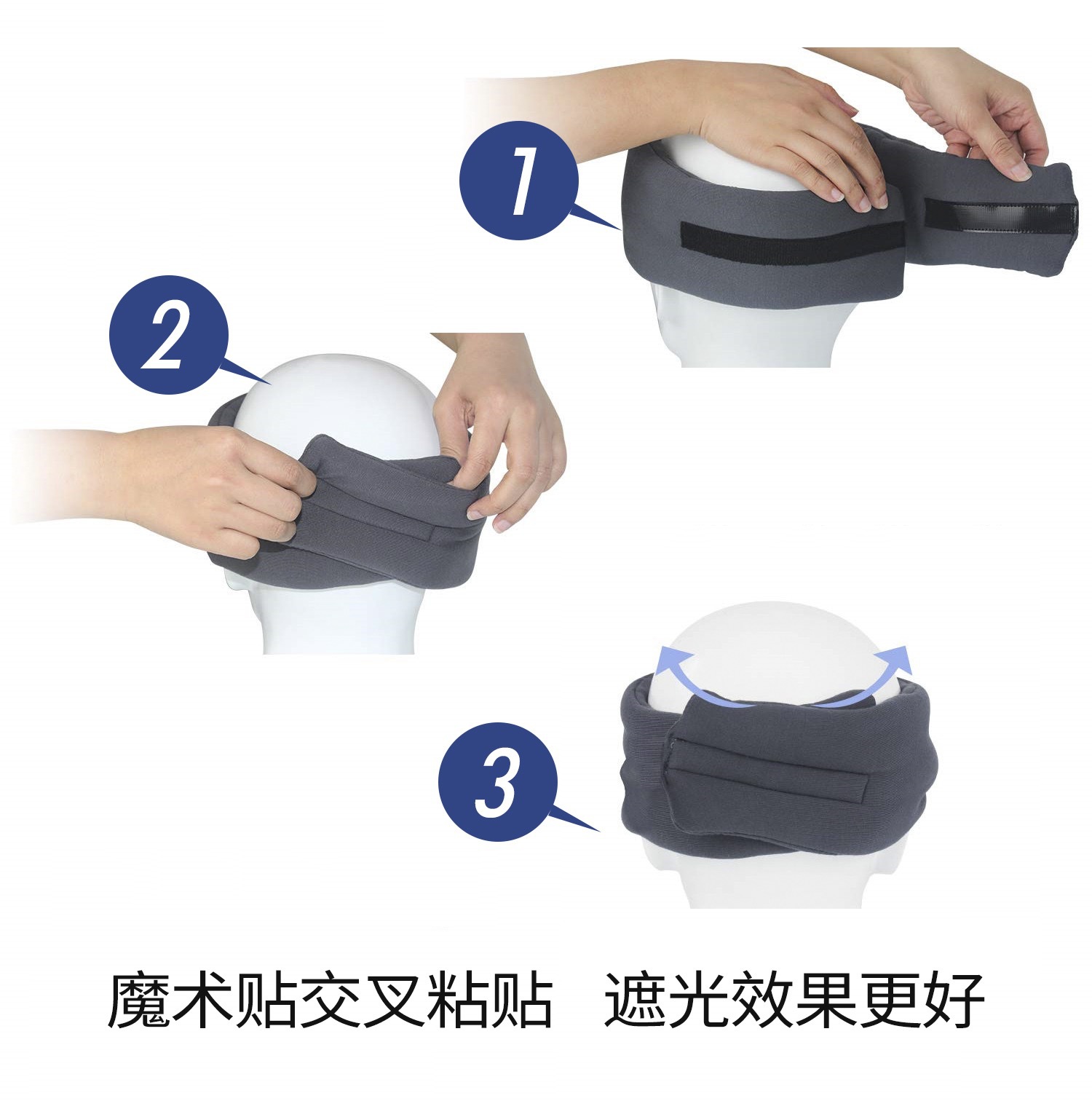 1

2

3

魔术贴交叉粘贴　遮光效果更好