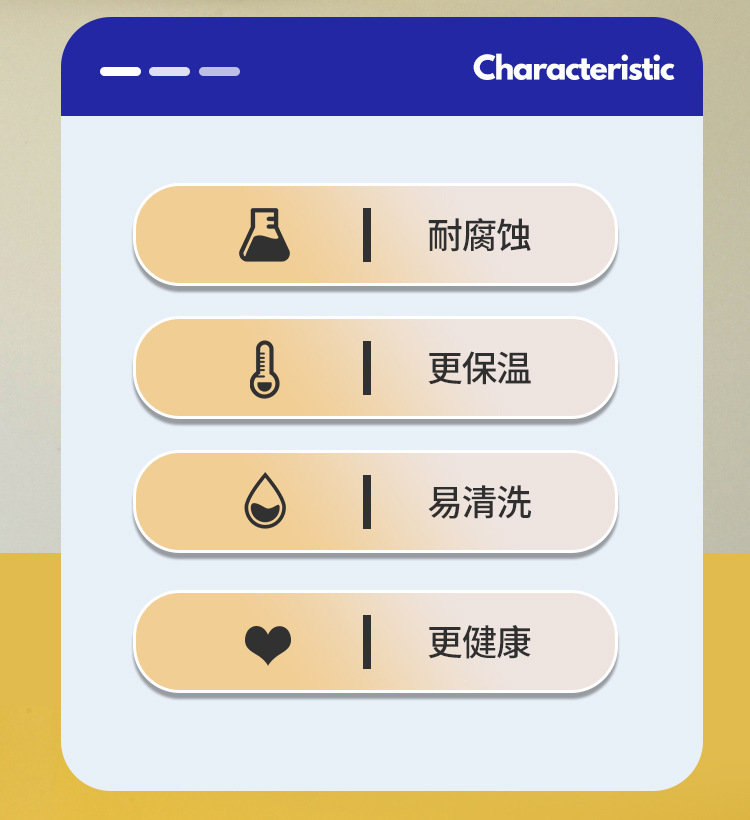 Characteristic

耐腐蚀

更保温

易清洗

更健康