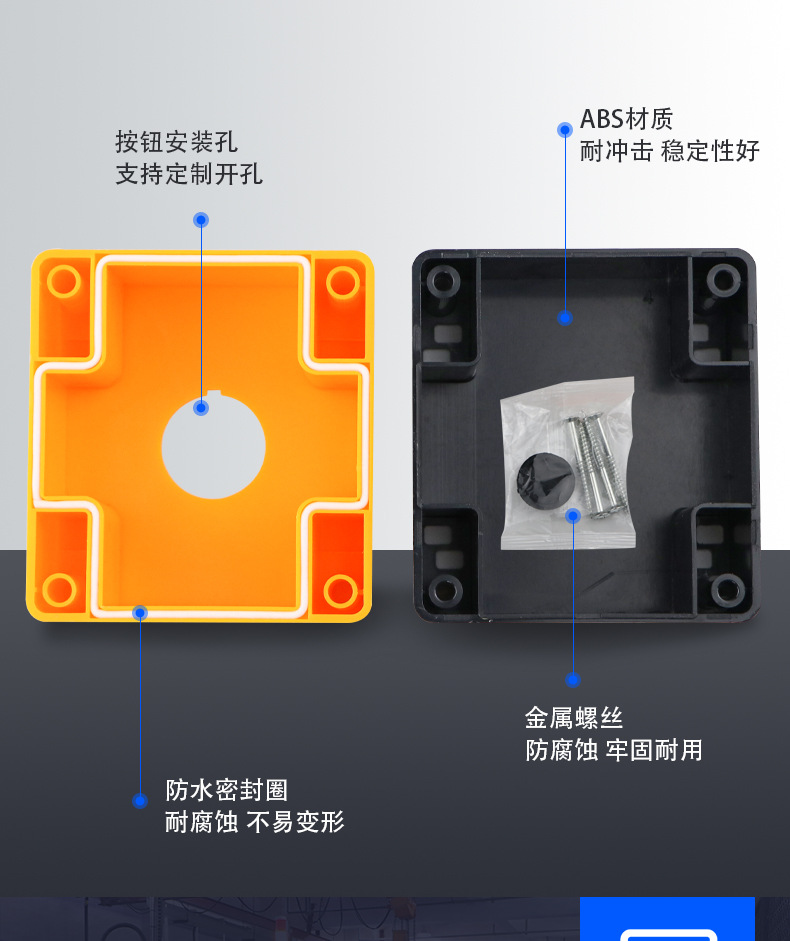 按钮安装孔
支持定制开孔

ABS材质
耐冲击 稳定性好

金属螺丝
防腐蚀 牢固耐用

防水密封圈
耐腐蚀 不易变形