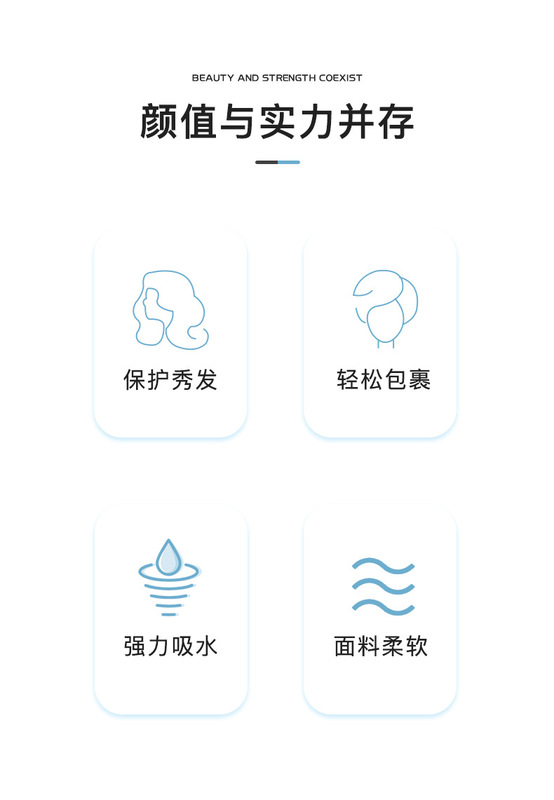 BEAUTY AND STRENGTH COEXIST

颜值与实力并存

保护秀发

轻松包裹

强力吸水

面料柔软