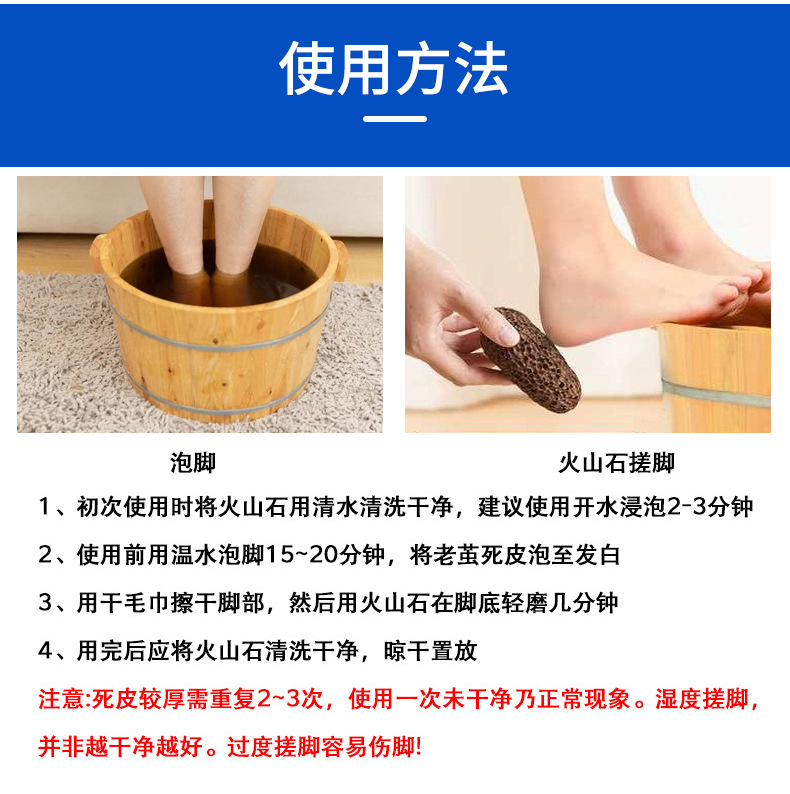 使用方法

泡脚

火山石搓脚

1、初次使用时将火山石用清水清洗干净，建议使用开水浸泡2-3分钟

2、使用前用温水泡脚15~20分钟，将老茧死皮泡至发白

3、用干毛巾擦干脚部，然后用火山石在脚底轻磨几分钟

4、用完后应将火山石清洗干净，晾干置放

注意:死皮较厚需重复2~3次，使用一次未干净乃正常现象。湿度搓脚，并非越干净越好。过度搓脚容易伤脚!