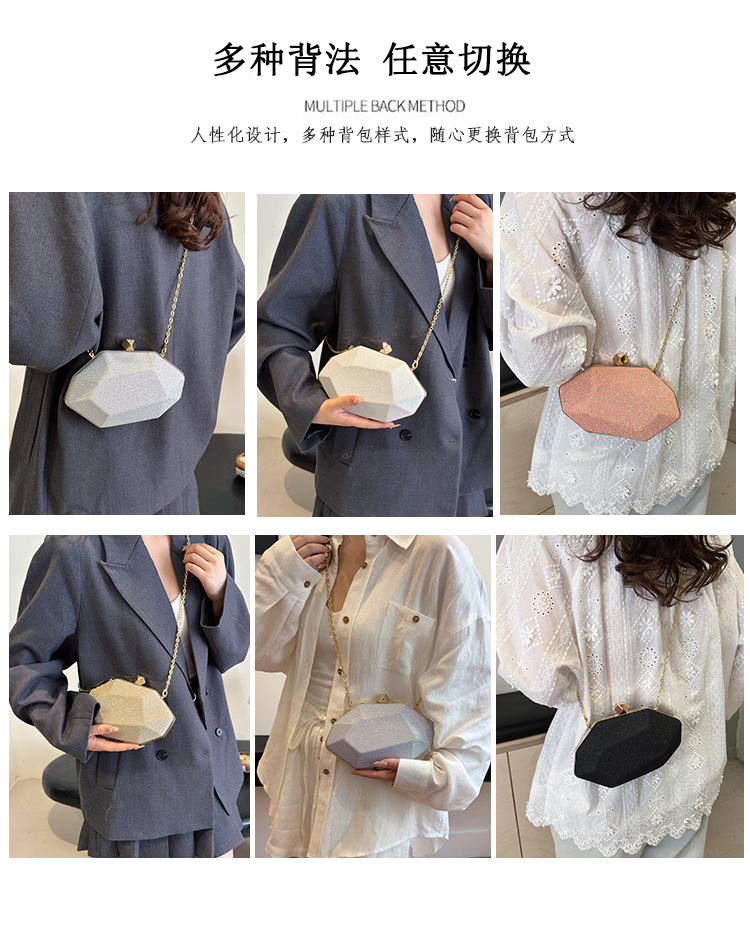 多种背法 任意切换

MULTIPLE BACK METHOD

人性化设计，多种背包样式，随心更换背包方式