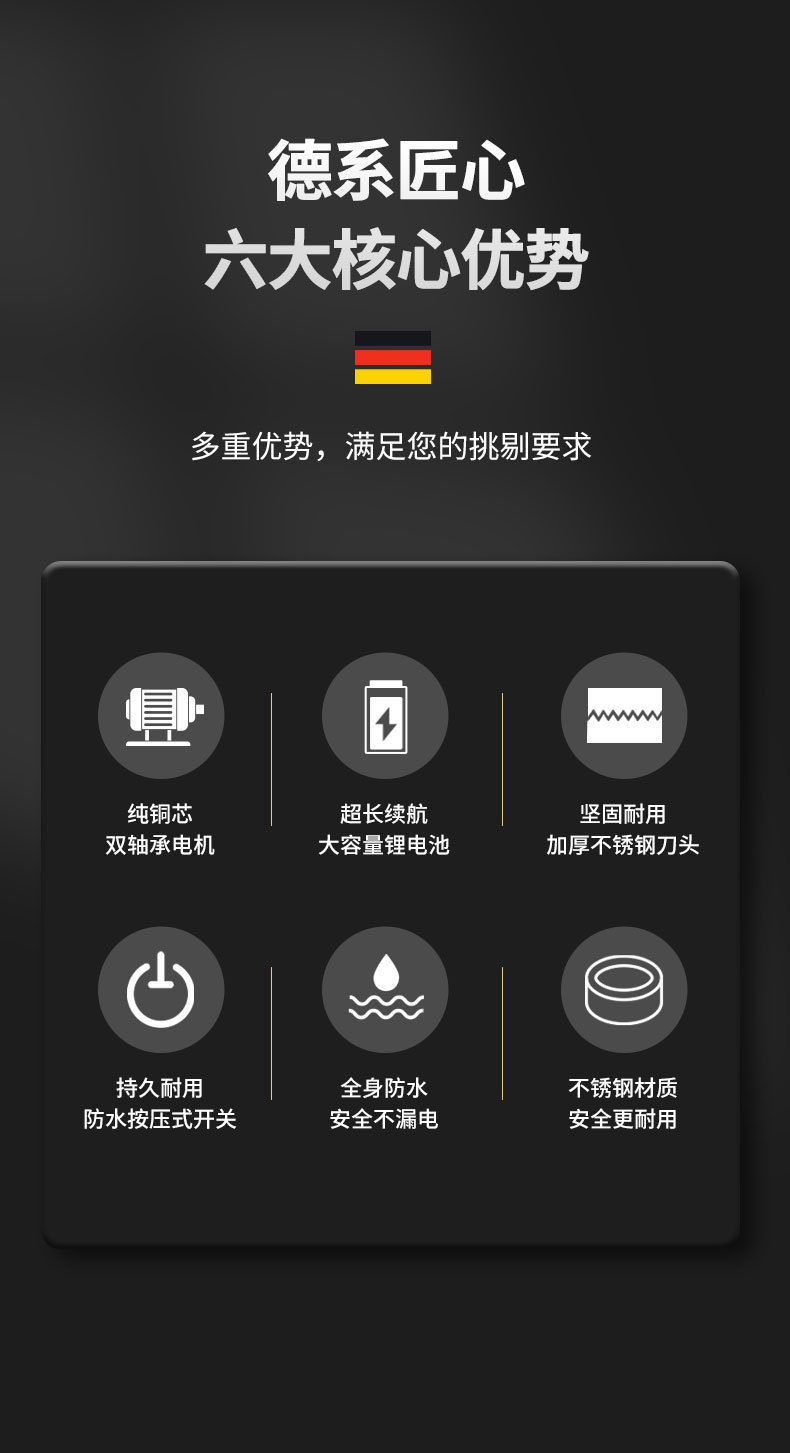 德系匠心
六大核心优势

多重优势，满足您的挑剔要求

纯铜芯
双轴承电机

超长续航
大容量锂电池

坚固耐用
加厚不锈钢刀头

持久耐用
防水按压式开关

全身防水
安全不漏电

不锈钢材质
安全更耐用