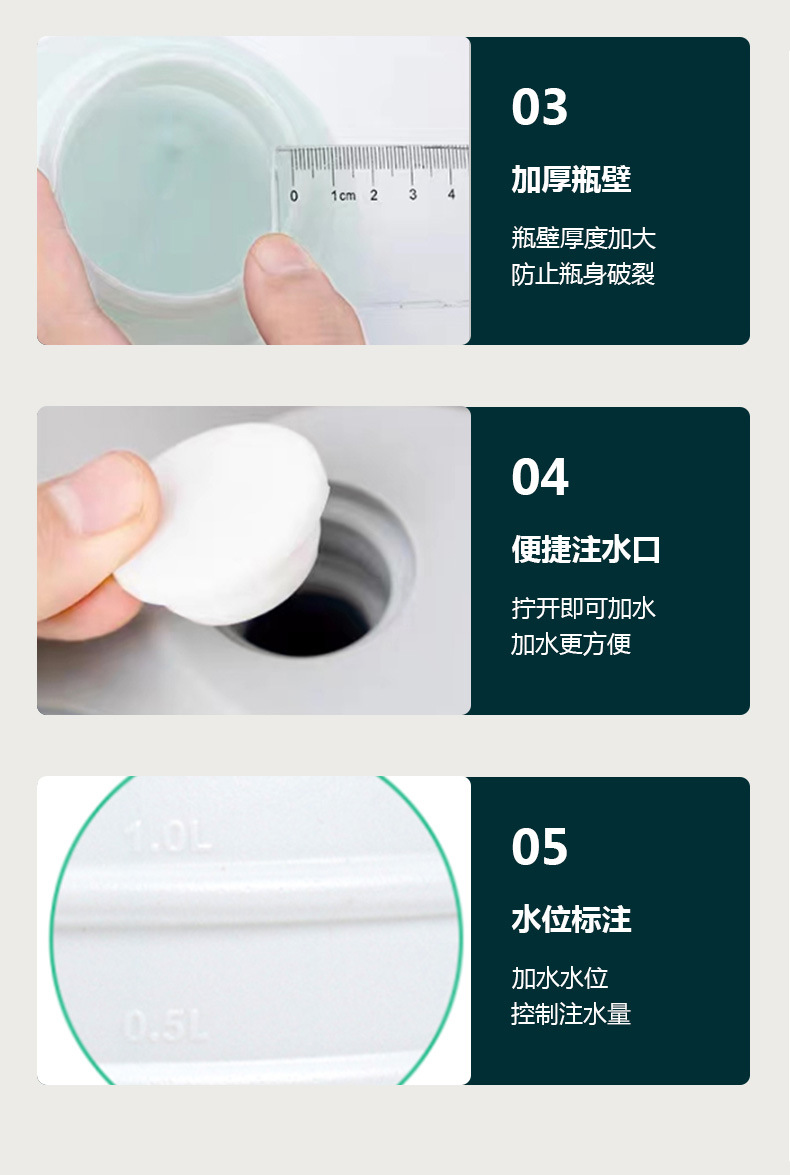 0 1cm 2 3 4

03

加厚瓶壁

瓶壁厚度加大
防止瓶身破裂

04

便捷注水口

拧开即可加水
加水更方便

1.0L

0.5L

05

水位标注

加水水位
控制注水量