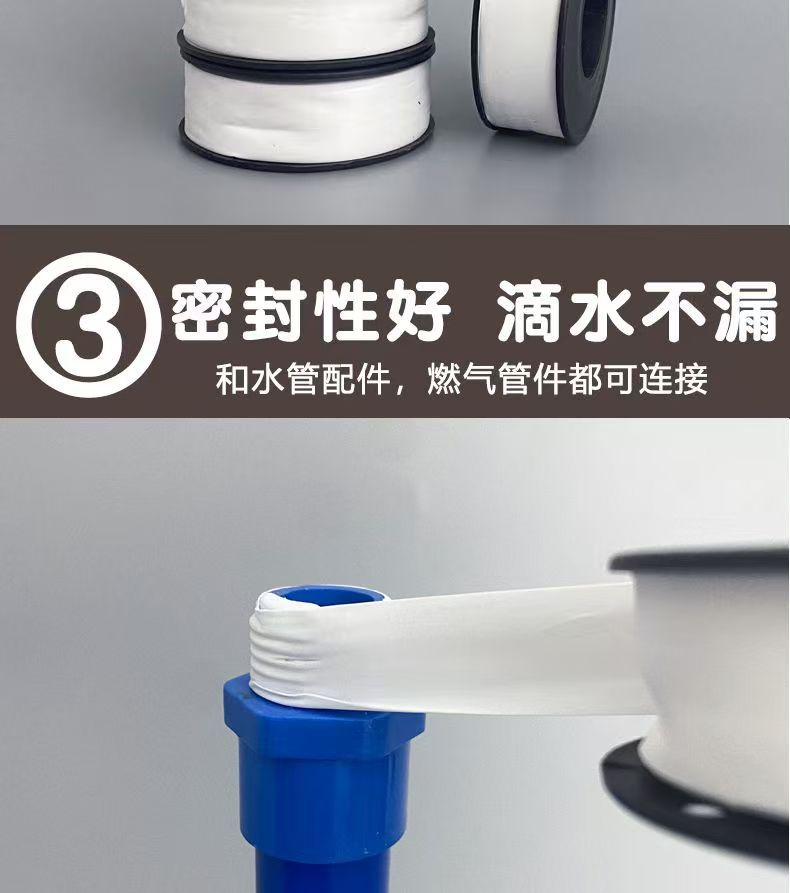 ③ 密封性好 滴水不漏

和水管配件，燃气管件都可连接