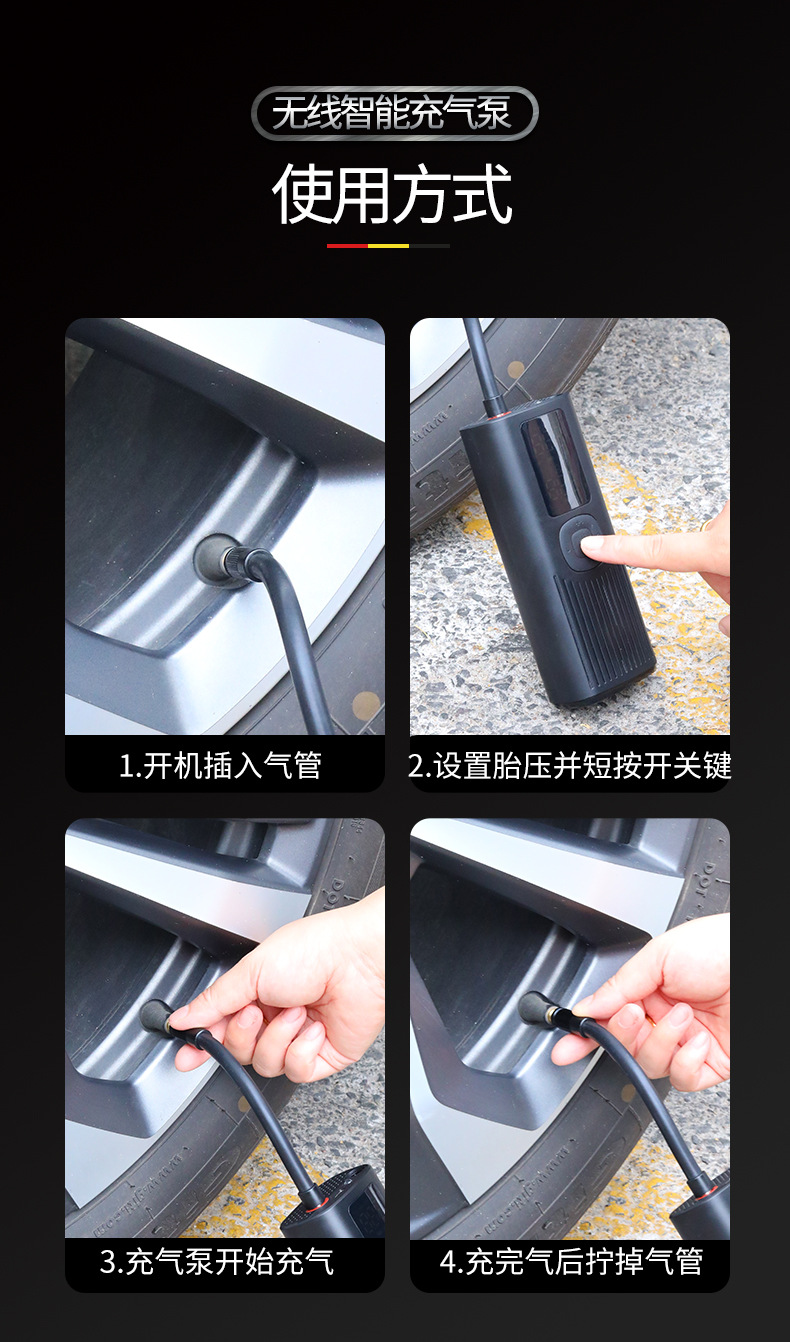 无线智能充气泵

使用方式

1.开机插入气管

2.设置胎压并短按开关键

3.充气泵开始充气

4.充完气后拧掉气管