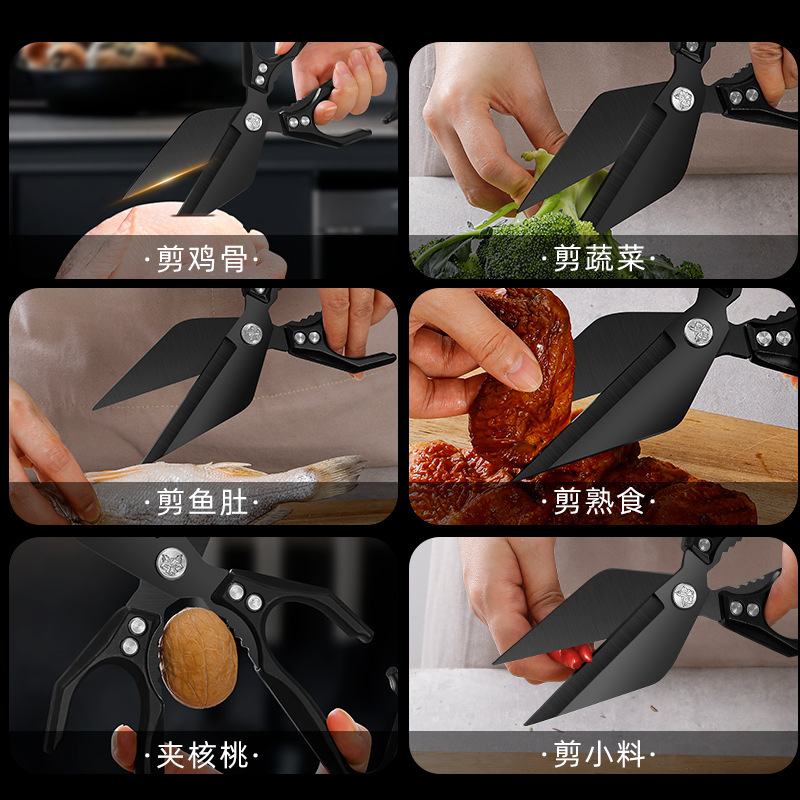 ·剪鸡骨·

·剪蔬菜·

·剪鱼肚·

·剪熟食·

·夹核桃·

·剪小料·