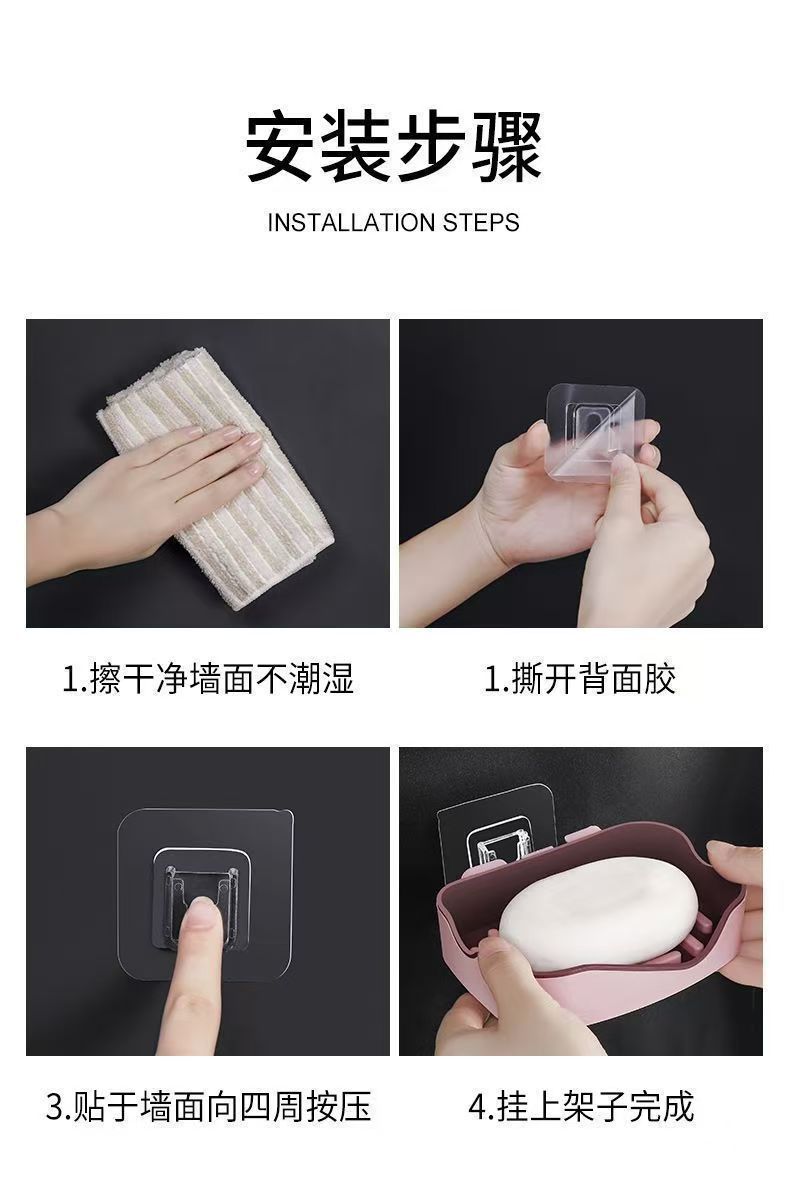 安装步骤

INSTALLATION STEPS

1.擦干净墙面不潮湿

1.撕开背面胶

3.贴于墙面向四周按压

4.挂上架子完成