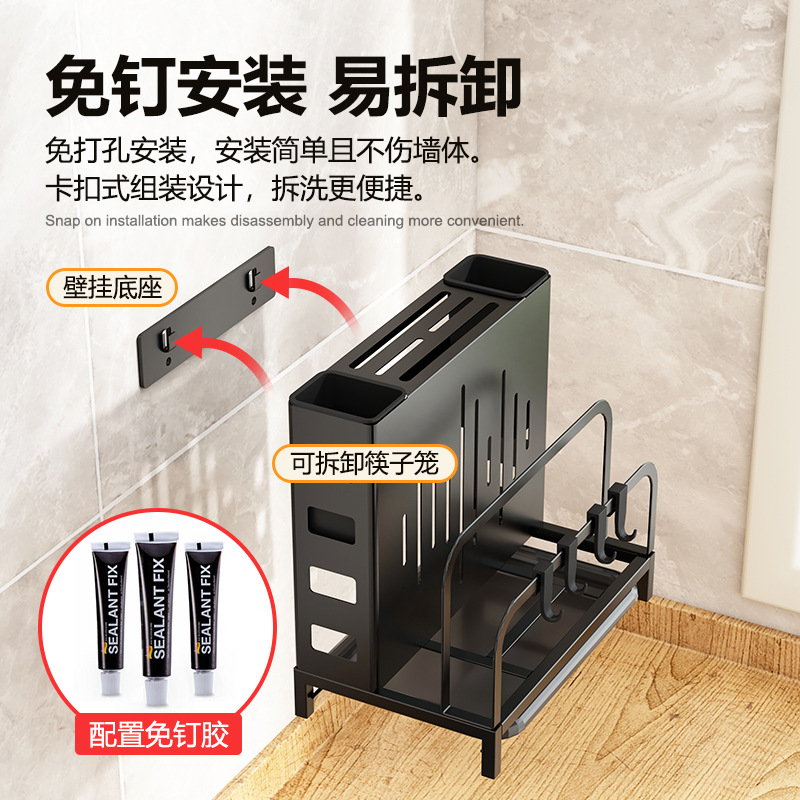 免钉安装 易拆卸

免打孔安装，安装简单且不伤墙体。
卡扣式组装设计，拆洗更便捷。

Snap on installation makes disassembly and cleaning more convenient.

壁挂底座

可拆卸筷子笼

SEALANT FIX

SEALANT FIX

SEALANT FIX

配置免钉胶