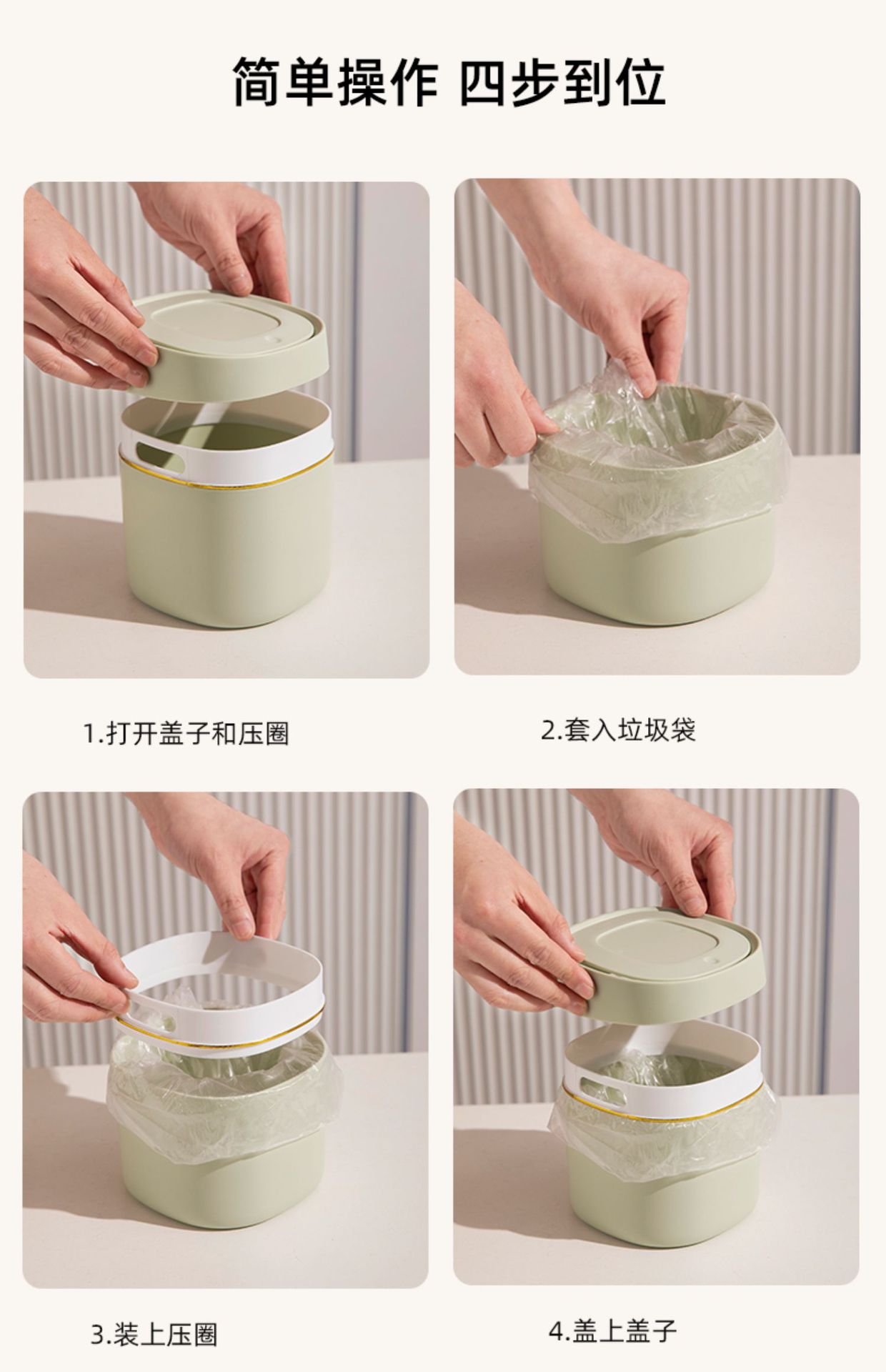 简单操作 四步到位

1.打开盖子和压圈

2.套入垃圾袋

3.装上压圈

4.盖上盖子