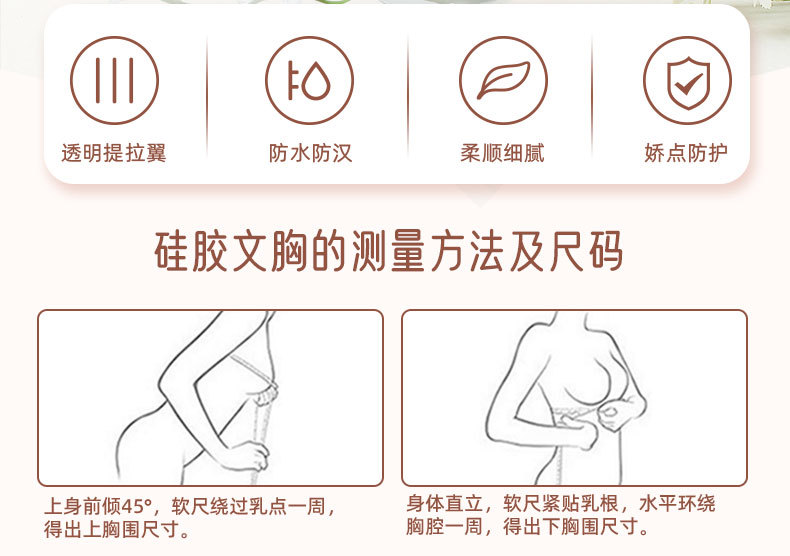 透明提拉翼

防水防汉

柔顺细腻

娇点防护

硅胶文胸的测量方法及尺码

上身前倾45°，软尺绕过乳点一周，得出上胸围尺寸。

身体直立，软尺紧贴乳根，水平环绕胸腔一周，得出下胸围尺寸。