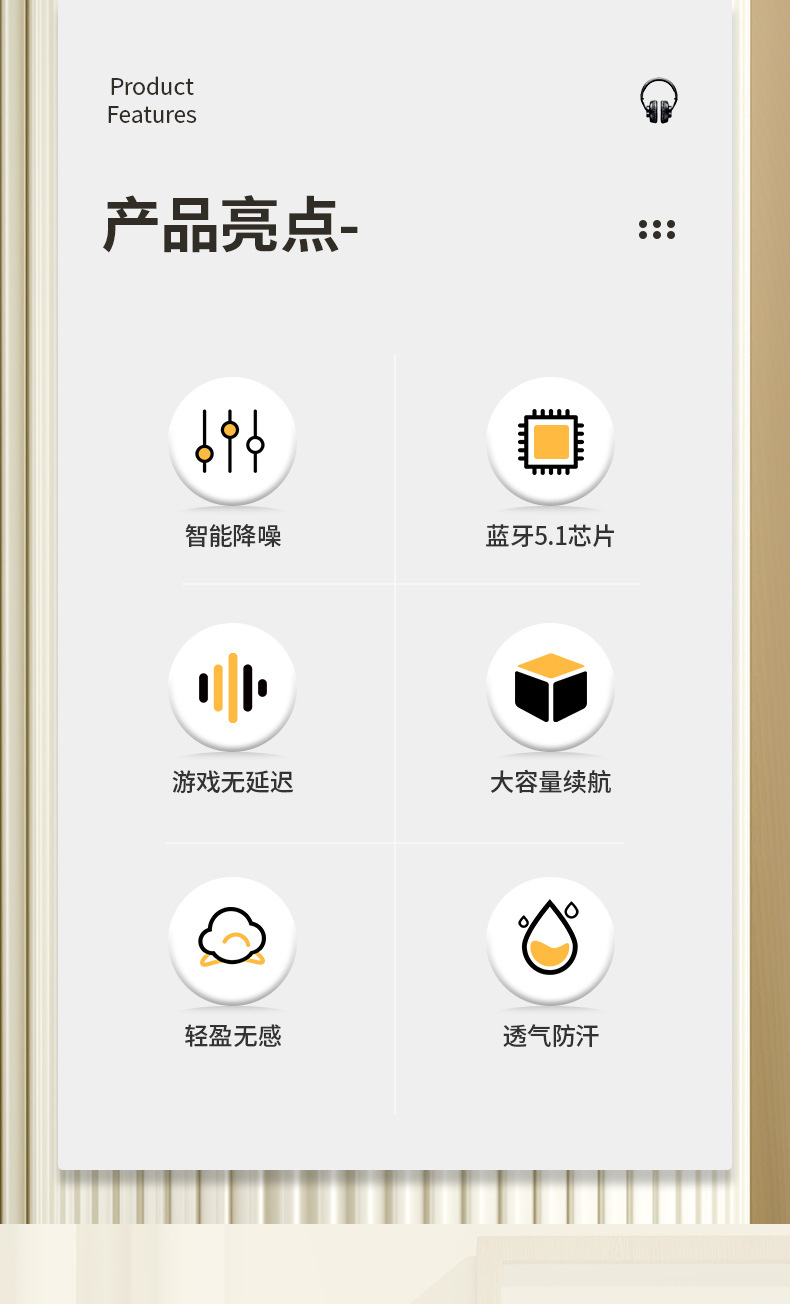 Product
Features

产品亮点-

智能降噪

蓝牙5.1芯片

游戏无延迟

大容量续航

轻盈无感

透气防汗