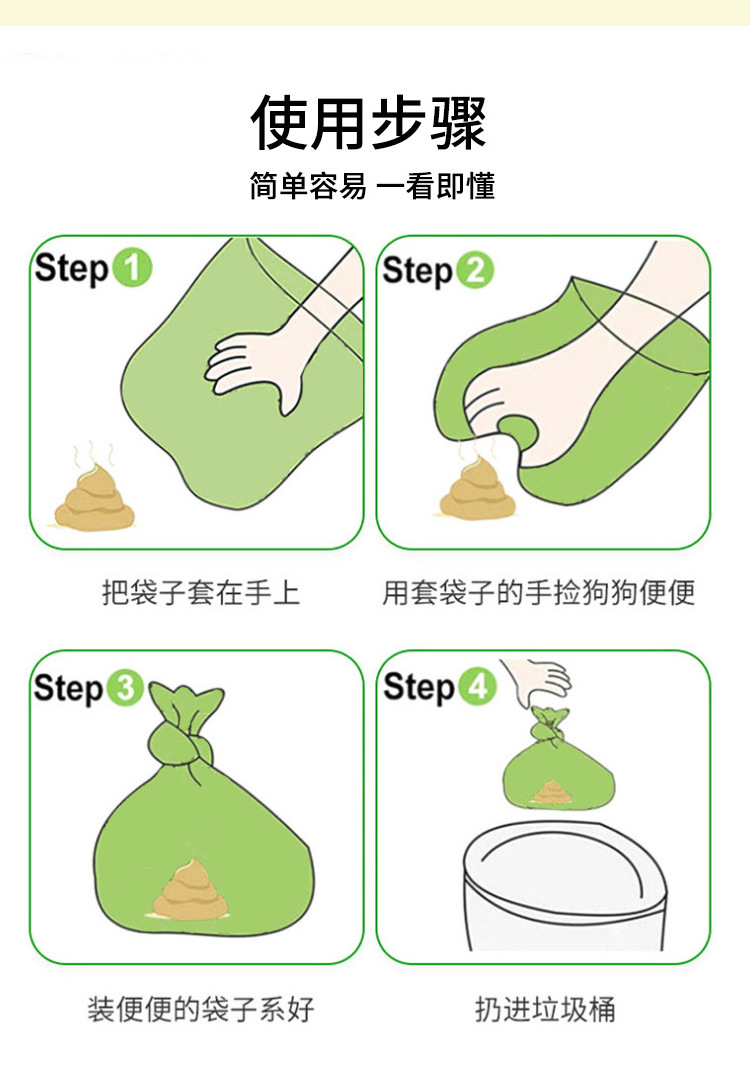 使用步骤

简单容易 一看即懂

Step 1

把袋子套在手上

Step 2

用套袋子的手捡狗狗便便

Step 3

装便便的袋子系好

Step 4

扔进垃圾桶