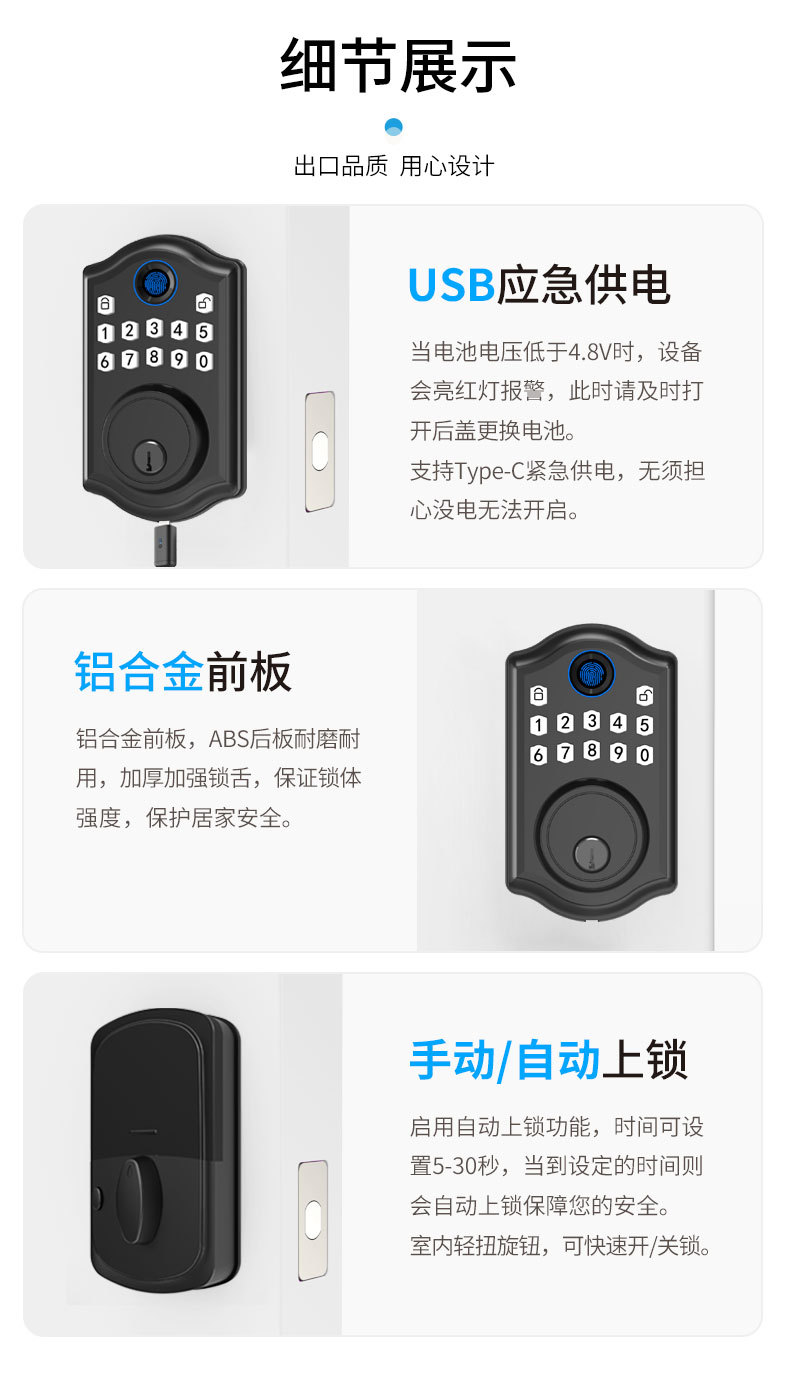 细节展示

出口品质 用心设计

1 2 3 4 5
6 7 8 9 0

USB应急供电

当电池电压低于4.8V时，设备会亮红灯报警，此时请及时打开后盖更换电池。
支持Type-C紧急供电，无须担心没电无法开启。

铝合金前板

铝合金前板，ABS后板耐磨耐用，加厚加强锁舌，保证锁体强度，保护居家安全。

1 2 3 4 5
6 7 8 9 0

手动/自动上锁

启用自动上锁功能，时间可设置5-30秒，当到设定的时间则会自动上锁保障您的安全。
室内轻扭旋钮，可快速开/关锁。