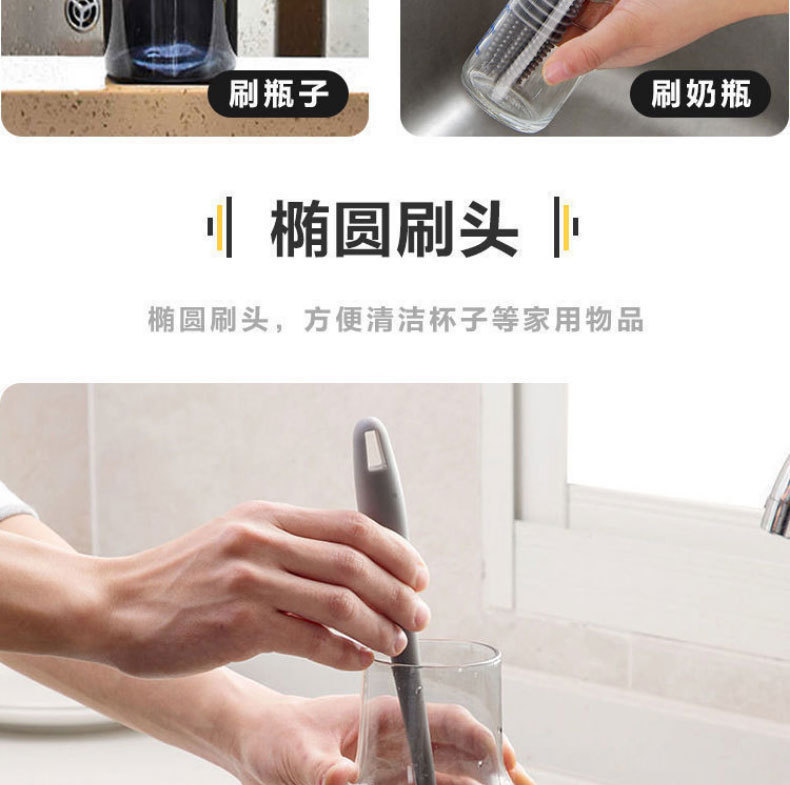 刷瓶子

刷奶瓶

椭圆刷头

椭圆刷头，方便清洁杯子等家用物品