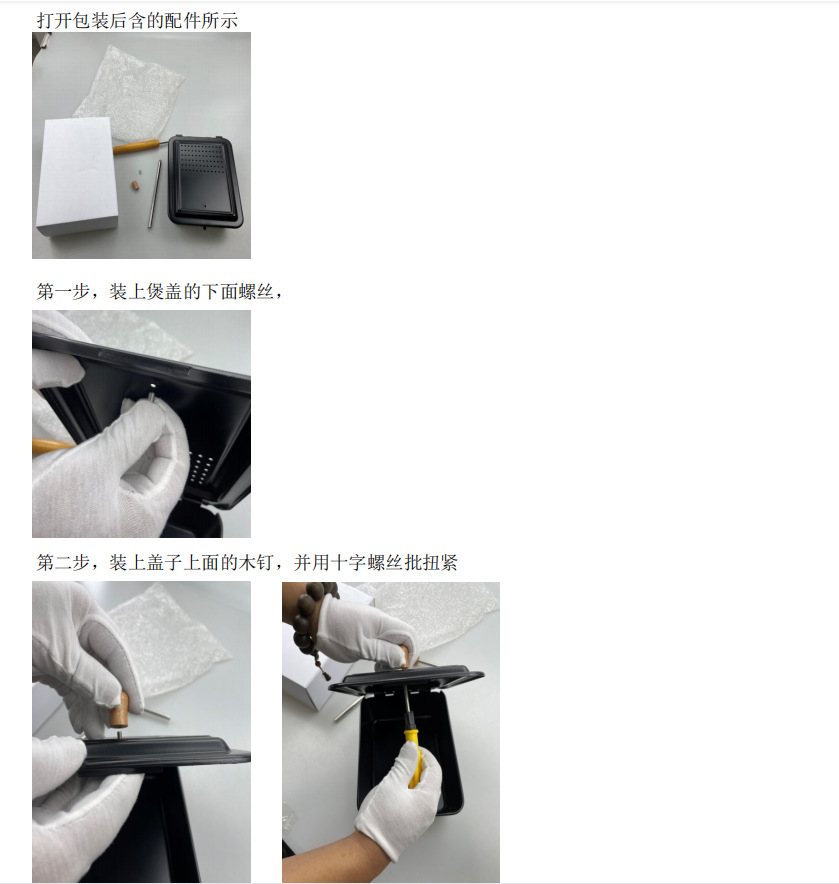 打开包装后含的配件所示

第一步，装上煲盖的下面螺丝，

第二步，装上盖子上面的木钉，并用十字螺丝批扭紧