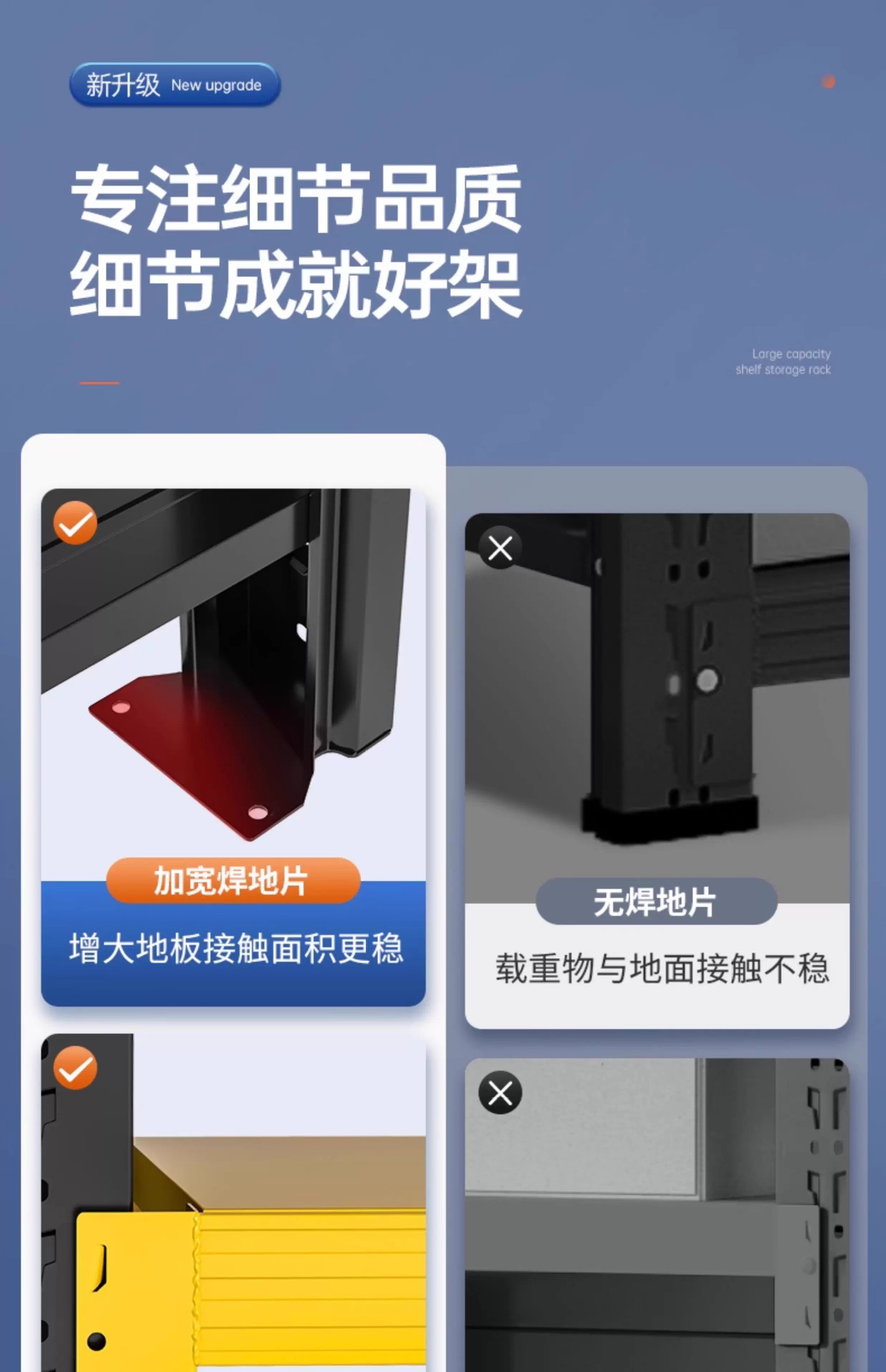 新升级 New upgrade

专注细节品质
细节成就好架

Large capacity
shelf storage rack

加宽焊地片
增大地板接触面积更稳

无焊地片
载重物与地面接触不稳