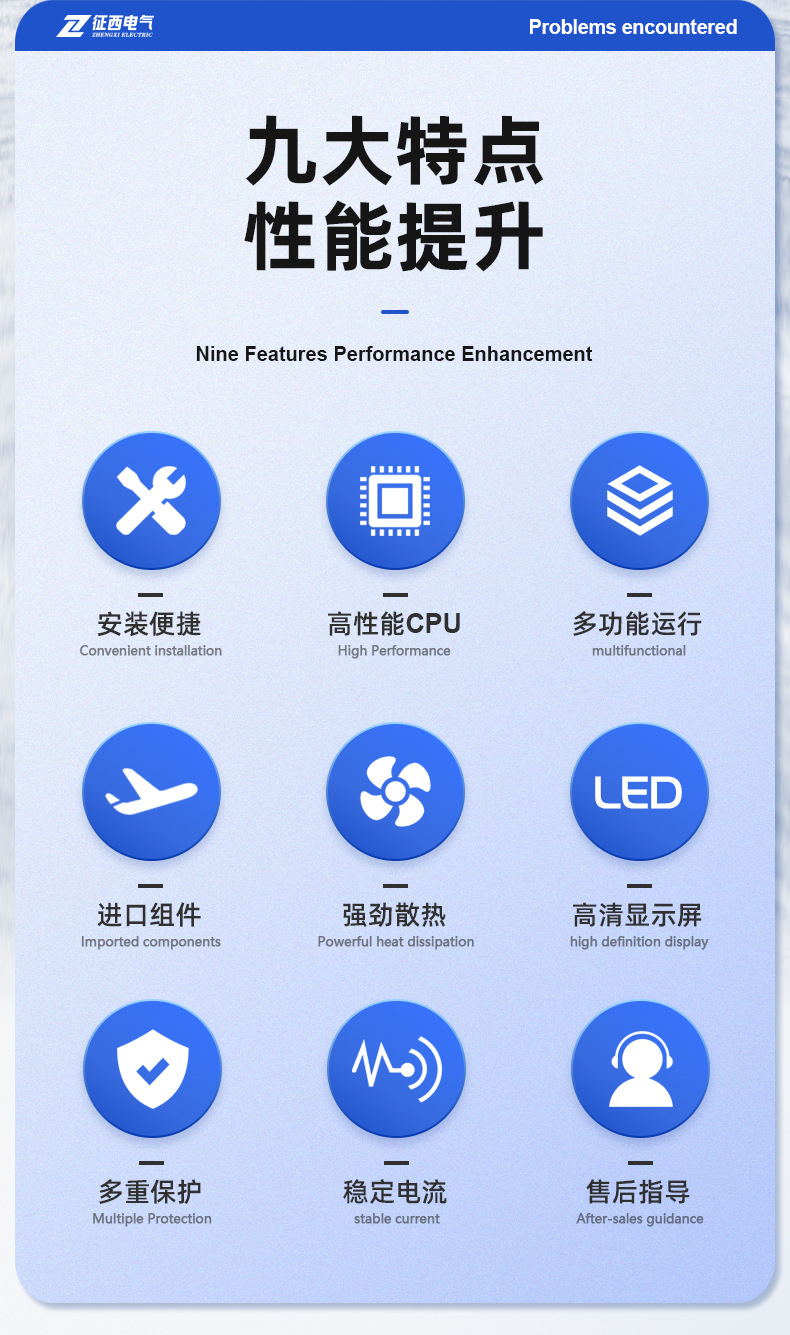 征西电气
ZHENGXI ELECTRIC

Problems encountered

九大特点
性能提升

Nine Features Performance Enhancement

安装便捷
Convenient installation

高性能CPU
High Performance

多功能运行
multifunctional

LED

进口组件
Imported components

强劲散热
Powerful heat dissipation

高清显示屏
high definition display

多重保护
Multiple Protection

稳定电流
stable current

售后指导
After-sales guidance