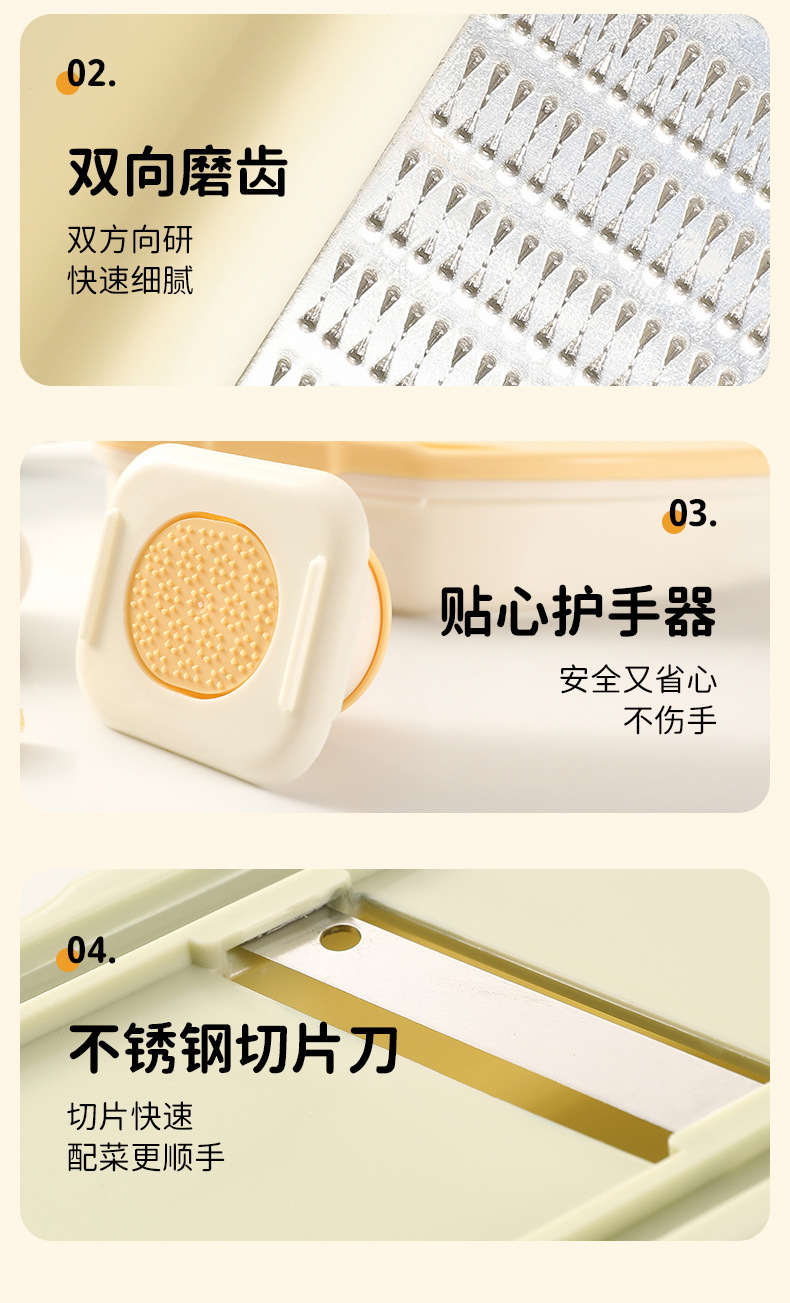 02.

双向磨齿

双方向研
快速细腻

03.

贴心护手器

安全又省心
不伤手

04.

不锈钢切片刀

切片快速
配菜更顺手